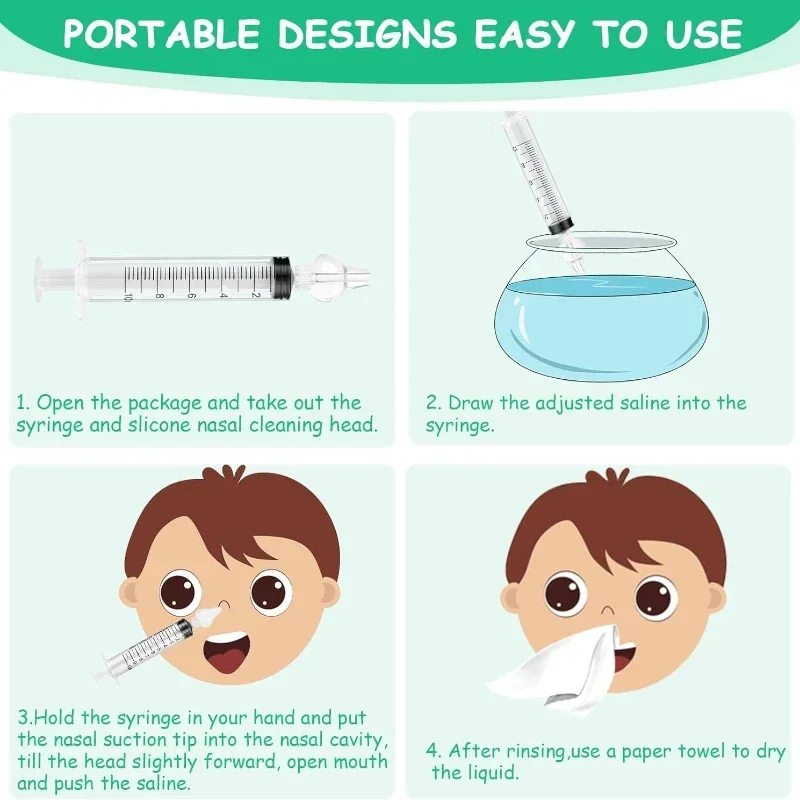 PORTABLE DESIGNS EASY TO USE

10 8 6 4 2

1. Open the package and take out the syringe and slicone nasal cleaning head.

2. Draw the adjusted saline into the syringe.

3.Hold the syringe in your hand and put the nasal suction tip into the nasal cavity, till the head slightly forward, open mouth and push the saline.

4. After rinsing,use a paper towel to dry the liquid.