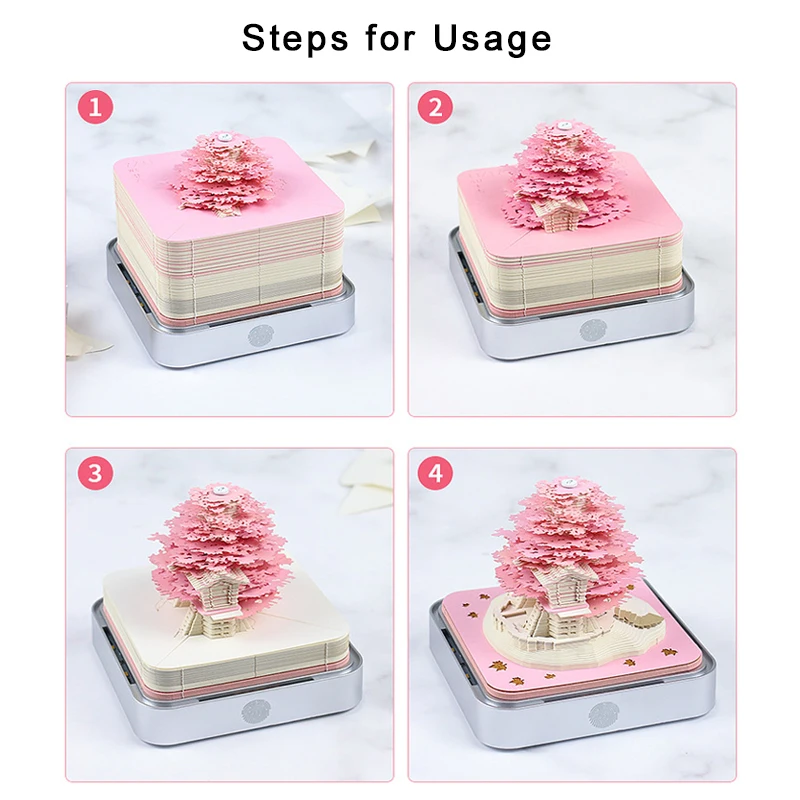 Steps for Usage

1

2

3

4