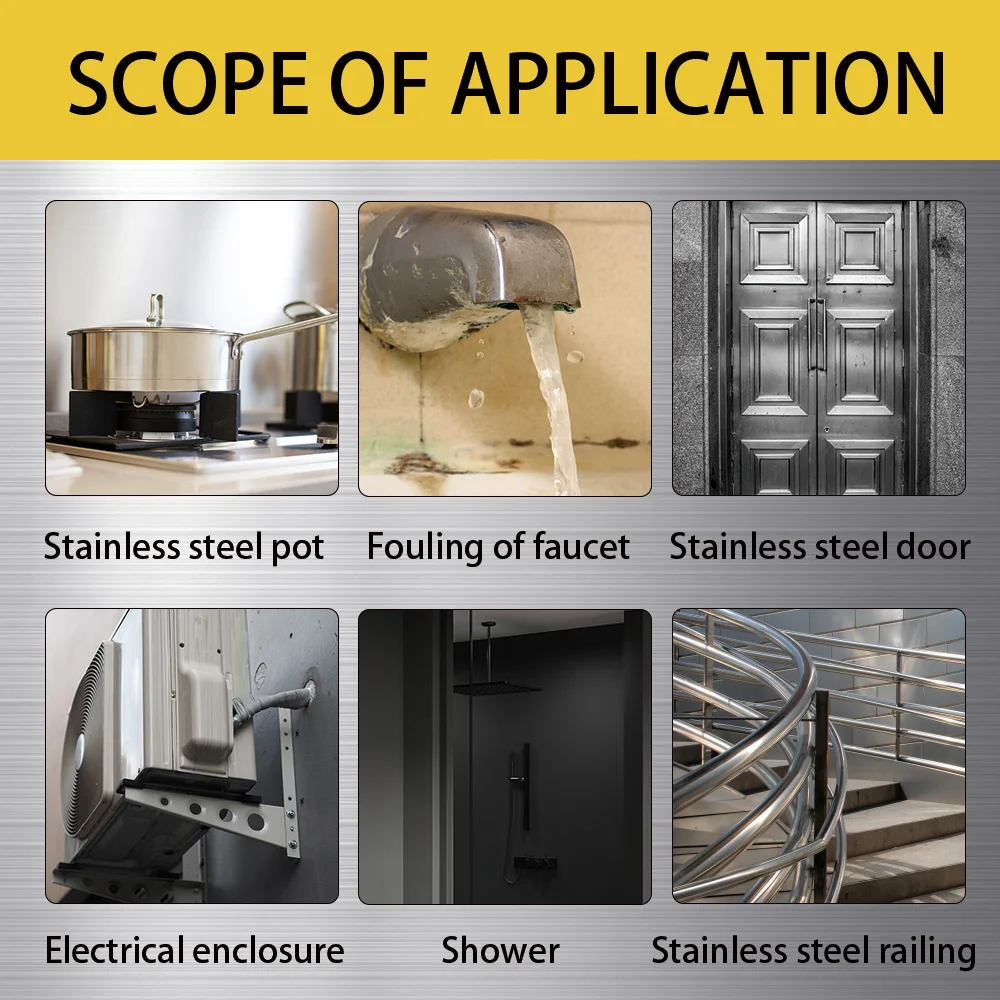 SCOPE OF APPLICATION

Stainless steel pot

Fouling of faucet

Stainless steel door

Electrical enclosure

Shower

Stainless steel railing