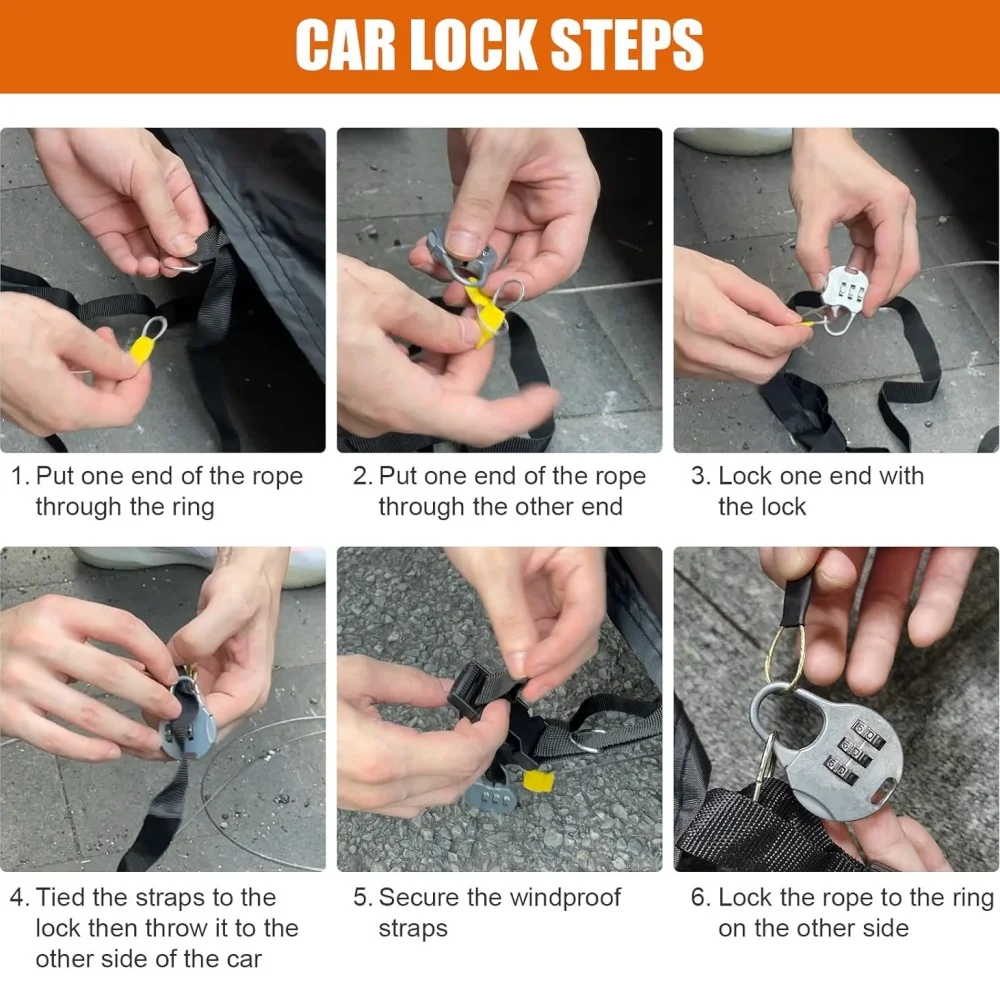 CAR LOCK STEPS

1. Put one end of the rope through the ring

2. Put one end of the rope through the other end

3. Lock one end with the lock

4. Tied the straps to the lock then throw it to the other side of the car

5. Secure the windproof straps

6. Lock the rope to the ring on the other side