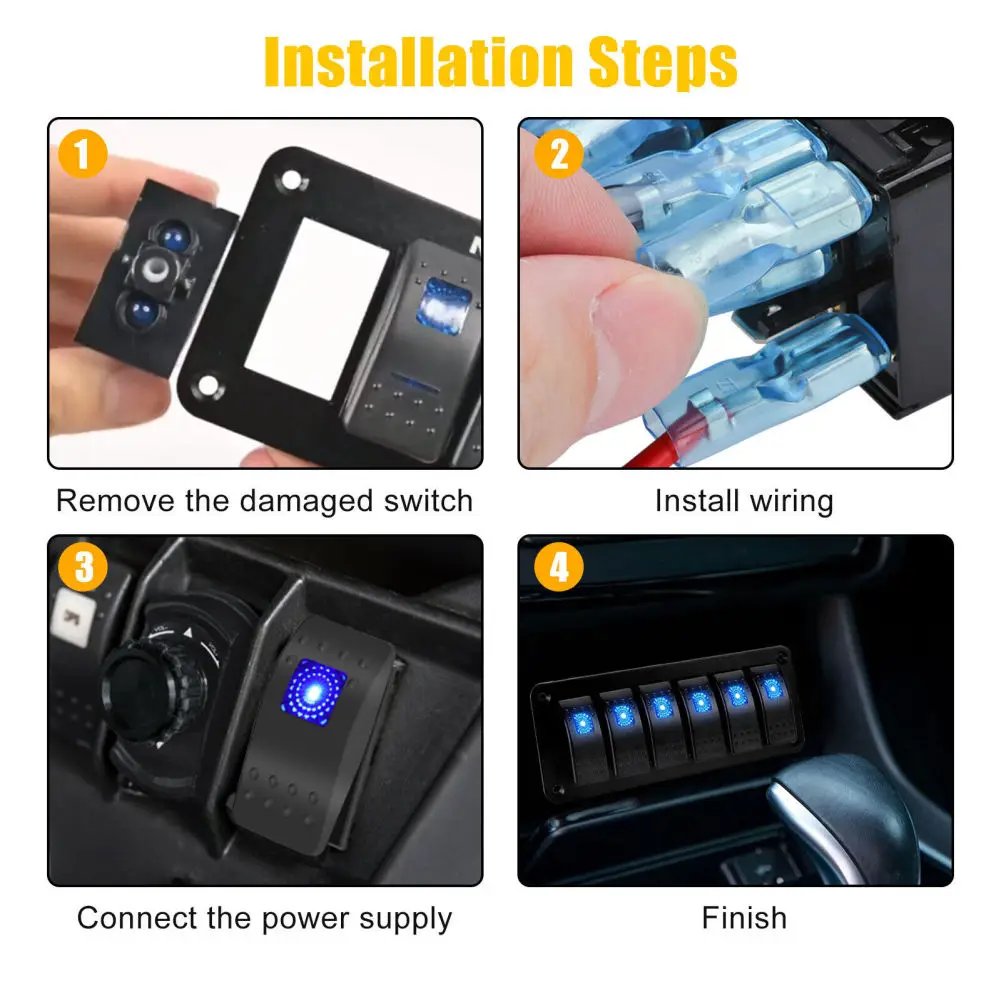 Installation Steps

1

Remove the damaged switch

2

Install wiring

3

Connect the power supply

4

Finish