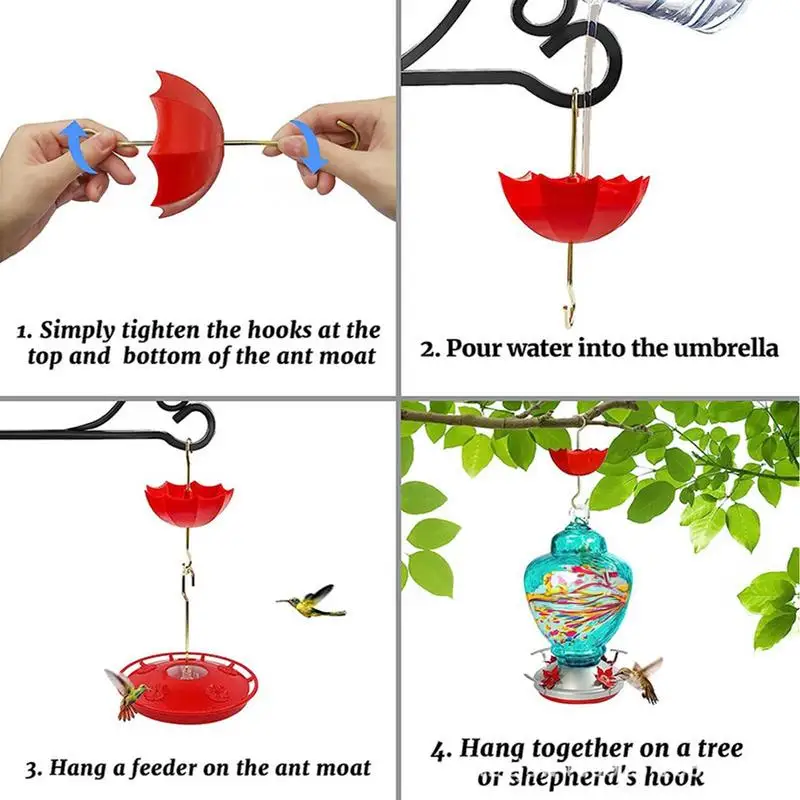 1. Simply tighten the hooks at the top and bottom of the ant moat

2. Pour water into the umbrella

3. Hang a feeder on the ant moat

4. Hang together on a tree or shepherd's hook