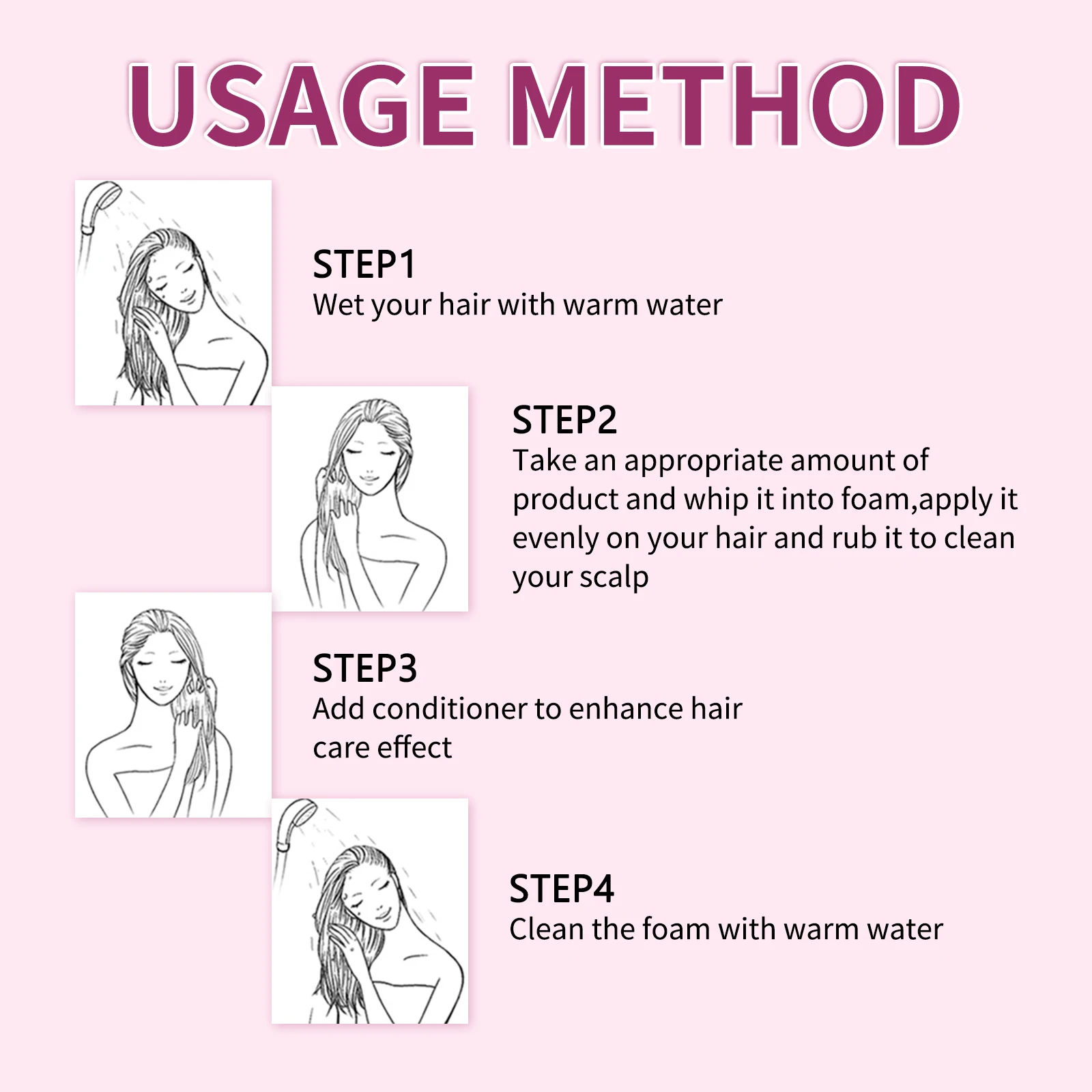 USAGE METHOD

STEP1
Wet your hair with warm water

STEP2
Take an appropriate amount of product and whip it into foam,apply it evenly on your hair and rub it to clean your scalp

STEP3
Add conditioner to enhance hair care effect

STEP4
Clean the foam with warm water