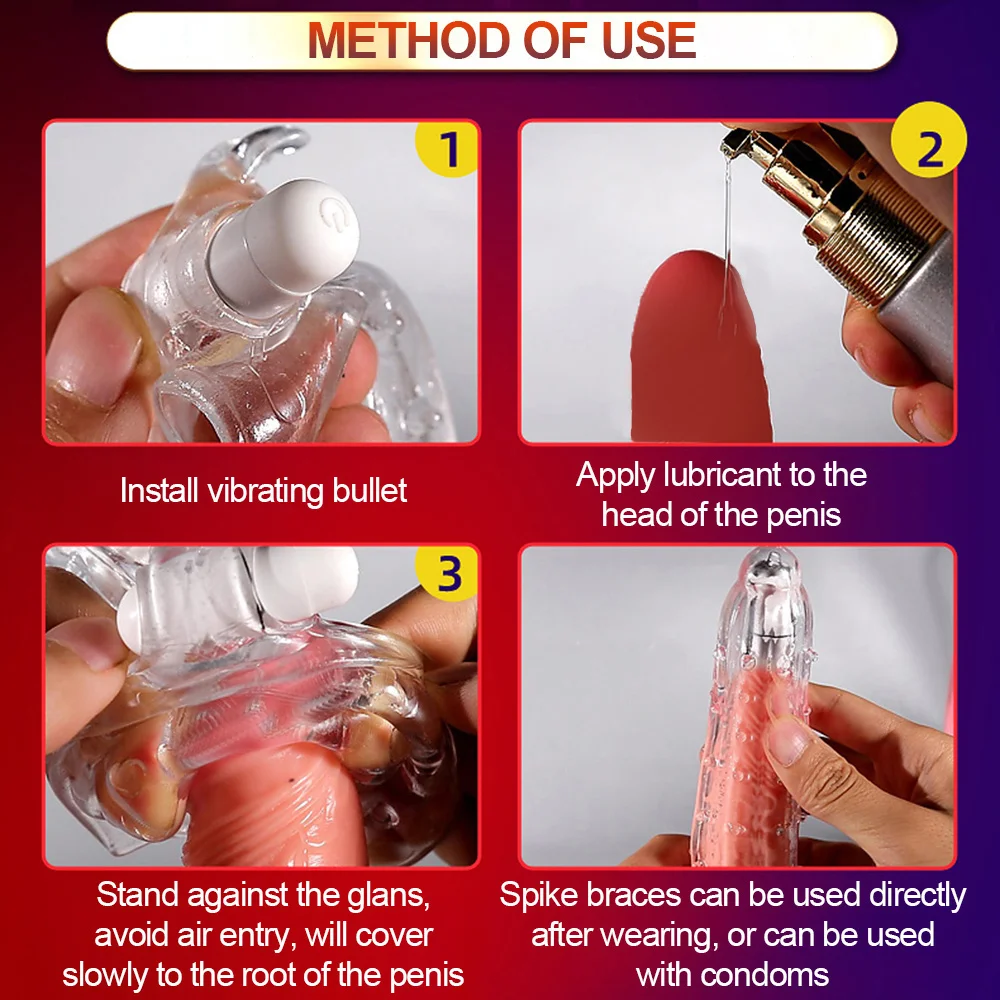 METHOD OF USE

1

Install vibrating bullet

2

Apply lubricant to the head of the penis

3

Stand against the glans, avoid air entry, will cover slowly to the root of the penis

Spike braces can be used directly after wearing, or can be used with condoms