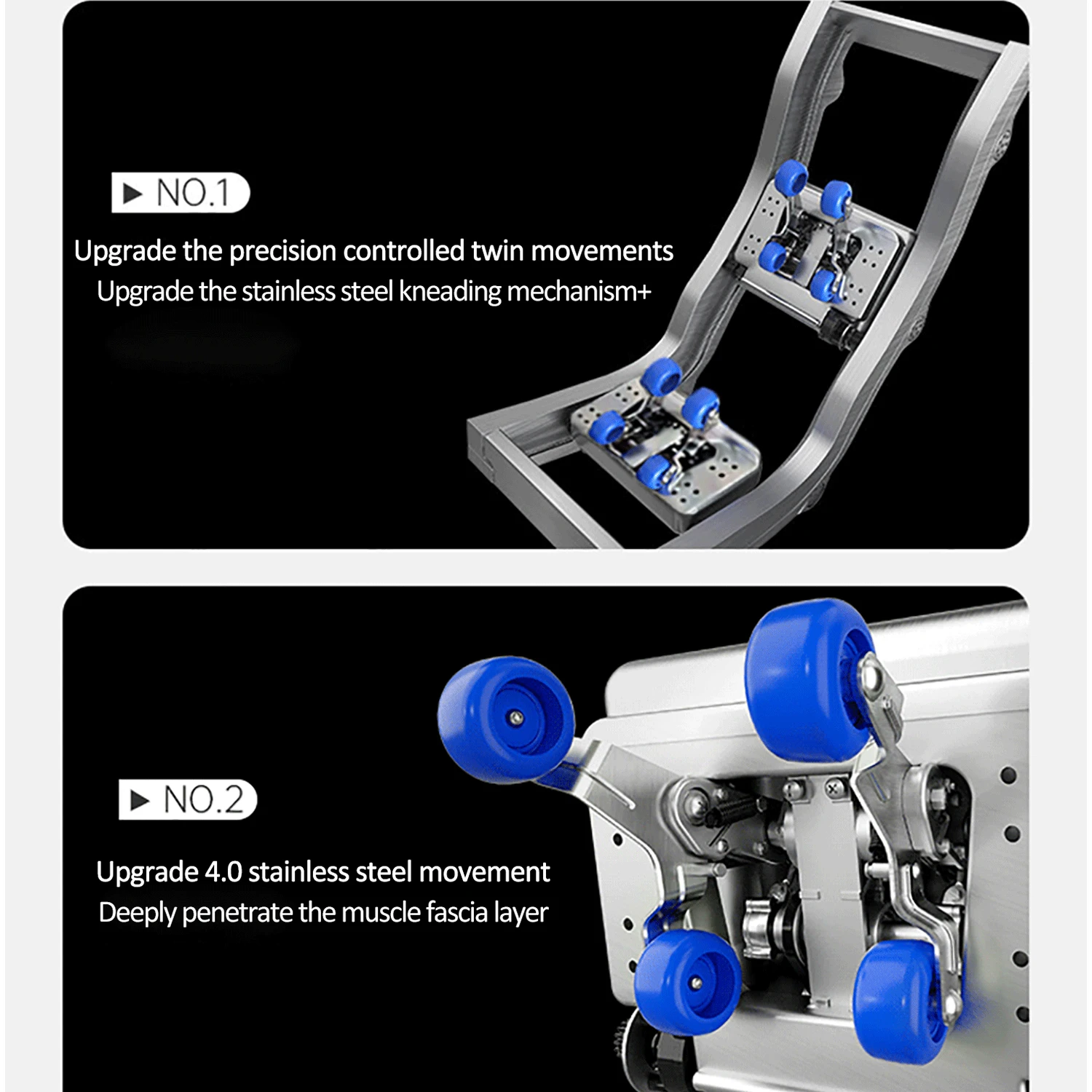 ▶ NO.1

Upgrade the precision controlled twin movements
Upgrade the stainless steel kneading mechanism+

▶ NO.2

Upgrade 4.0 stainless steel movement
Deeply penetrate the muscle fascia layer