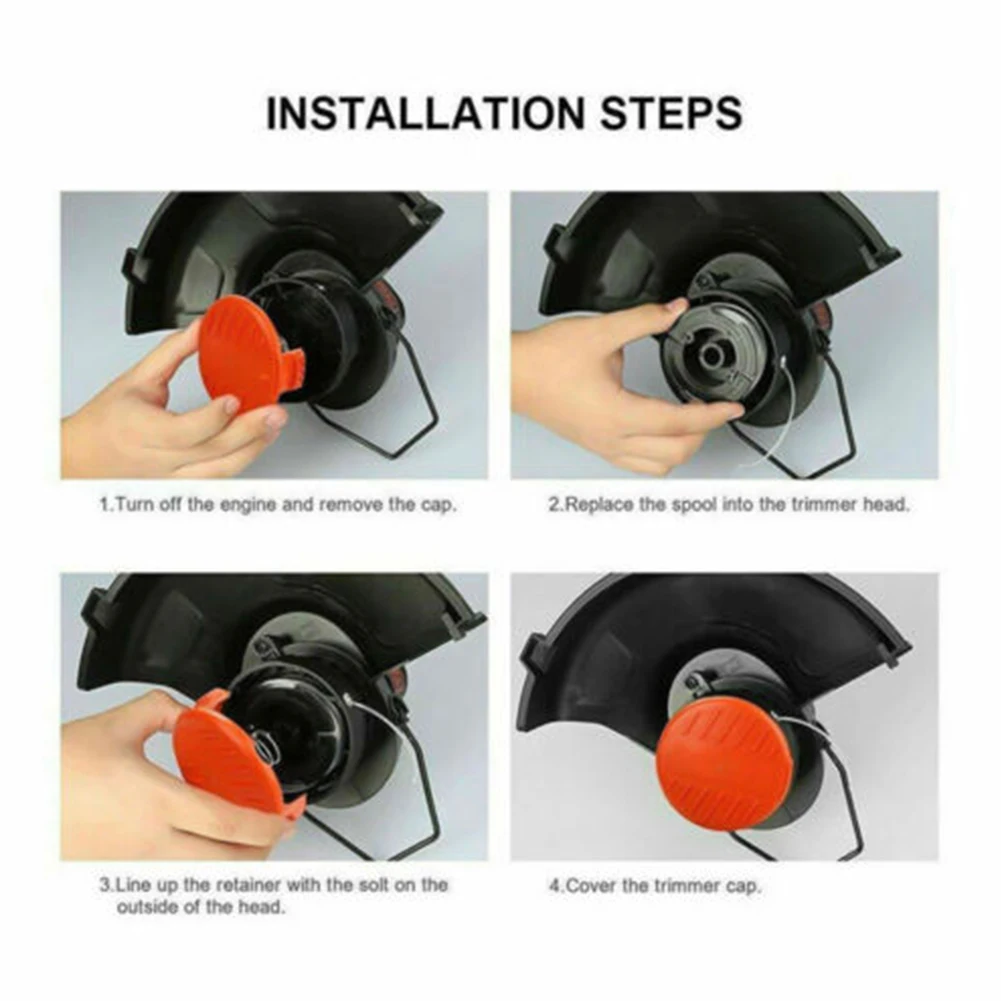 INSTALLATION STEPS

1.Turn off the engine and remove the cap.

2.Replace the spool into the trimmer head.

3.Line up the retainer with the solt on the outside of the head.

4.Cover the trimmer cap.