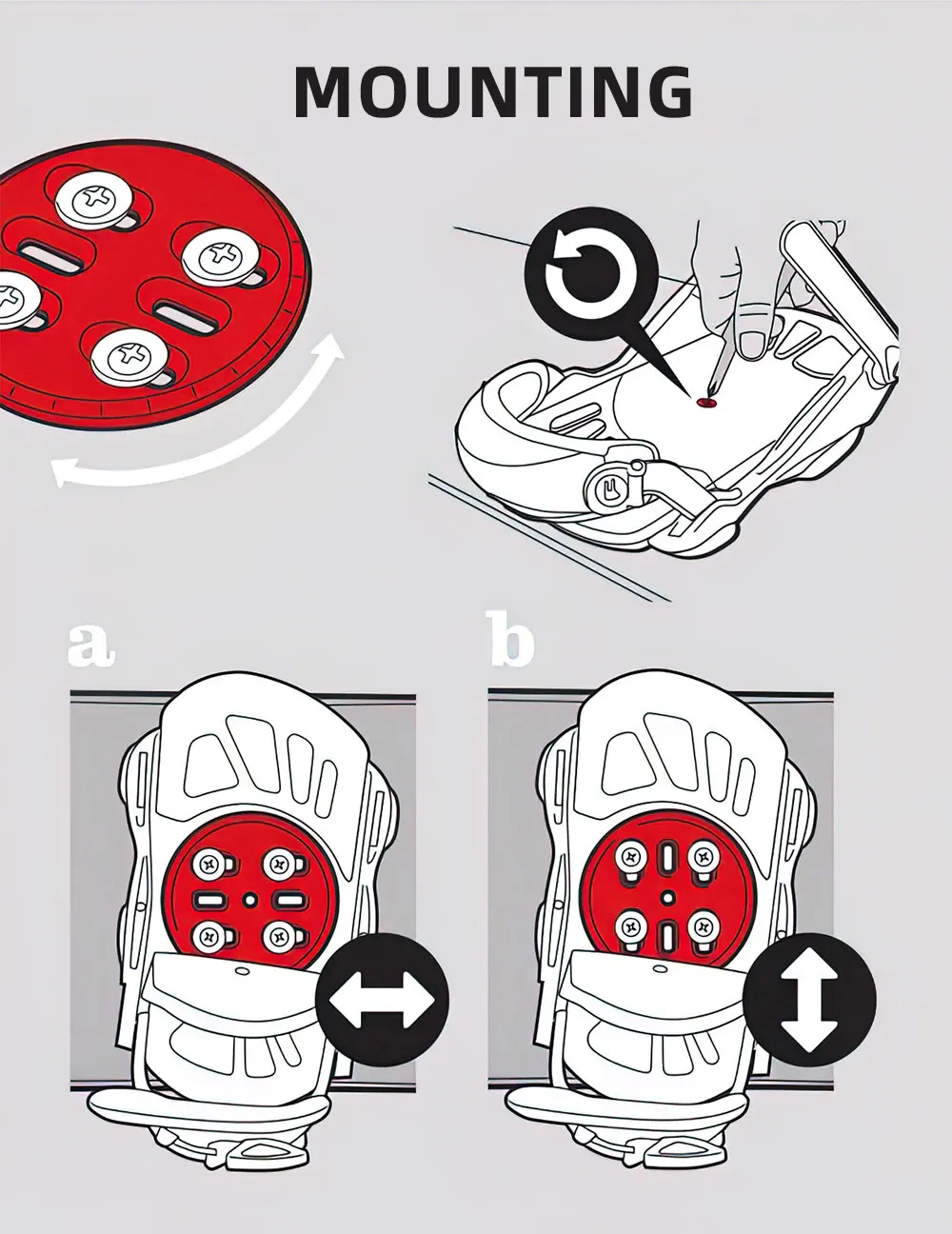 MOUNTING

a

b