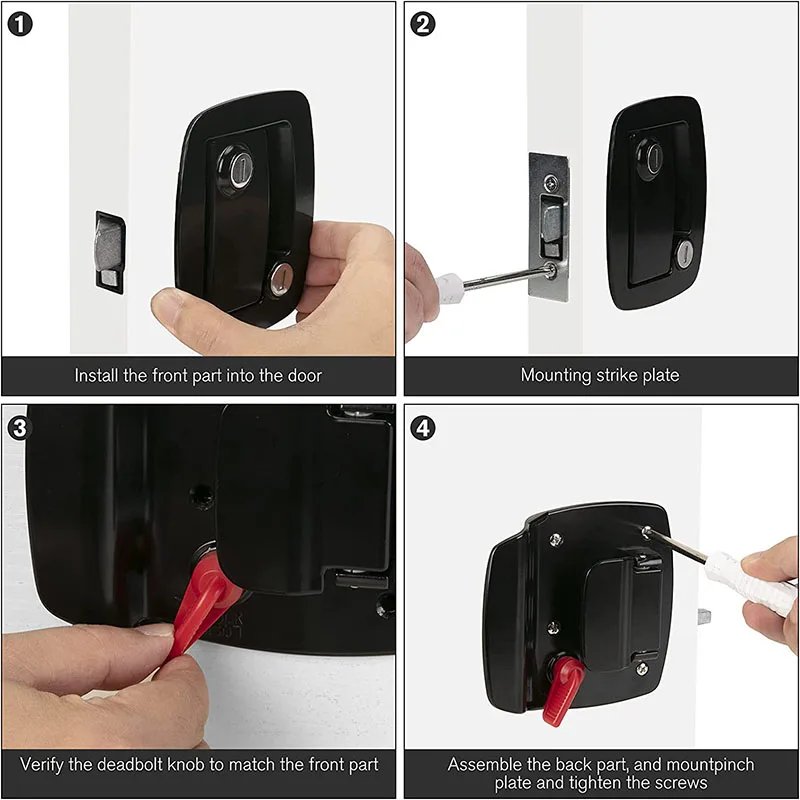 1

Install the front part into the door

2

Mounting strike plate

3

Verify the deadbolt knob to match the front part

4

Assemble the back part, and mountpinch plate and tighten the screws