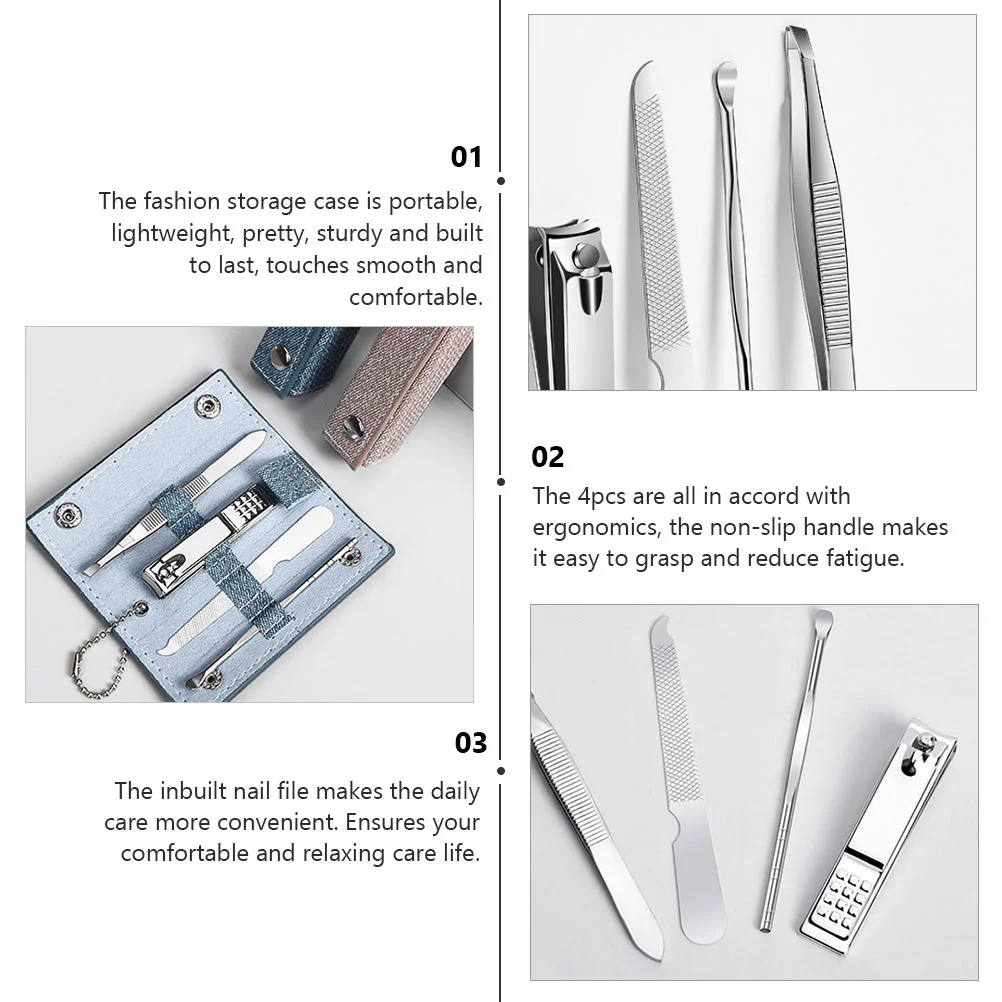 01

The fashion storage case is portable, lightweight, pretty, sturdy and built to last, touches smooth and comfortable.

02

The 4pcs are all in accord with ergonomics, the non-slip handle makes it easy to grasp and reduce fatigue.

03

The inbuilt nail file makes the daily care more convenient. Ensures your comfortable and relaxing care life.