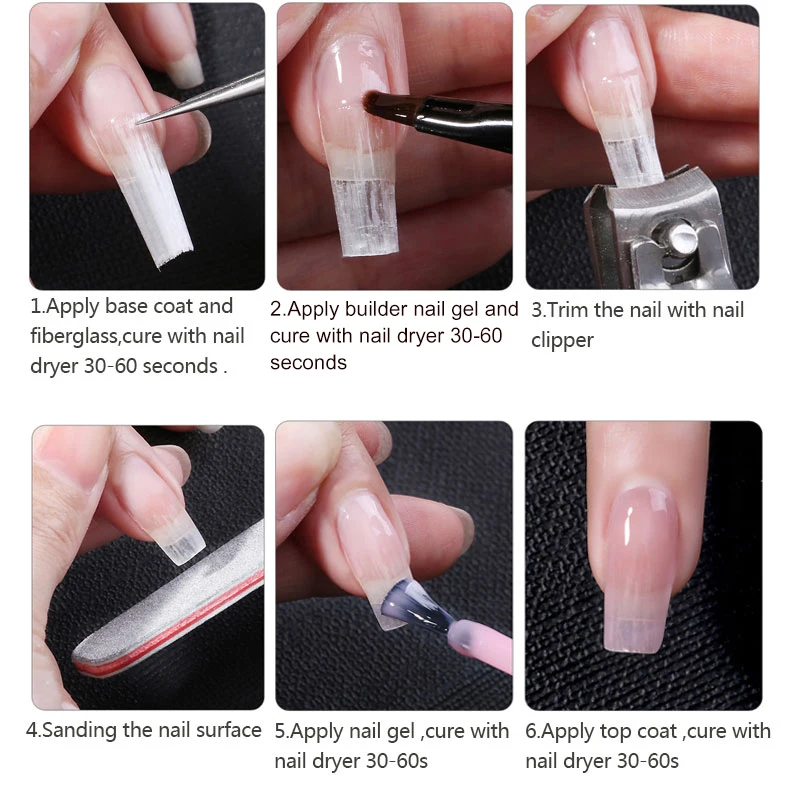 1.Apply base coat and fiberglass,cure with nail dryer 30-60 seconds .

2.Apply builder nail gel and cure with nail dryer 30-60 seconds

3.Trim the nail with nail clipper

4.Sanding the nail surface

5.Apply nail gel ,cure with nail dryer 30-60s

6.Apply top coat ,cure with nail dryer 30-60s