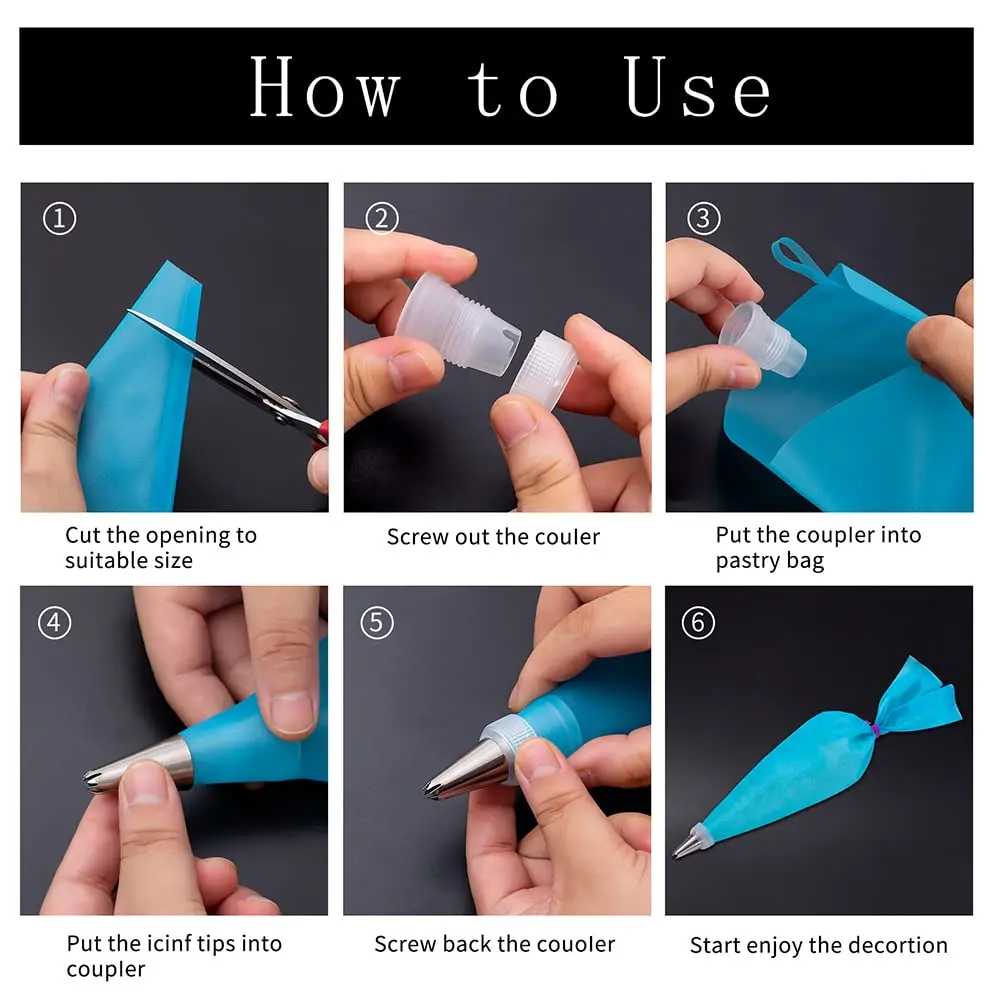 How to Use

①

Cut the opening to suitable size

②

Screw out the couler

③

Put the coupler into pastry bag

④

Put the icinf tips into coupler

⑤

Screw back the couoler

⑥

Start enjoy the decortion