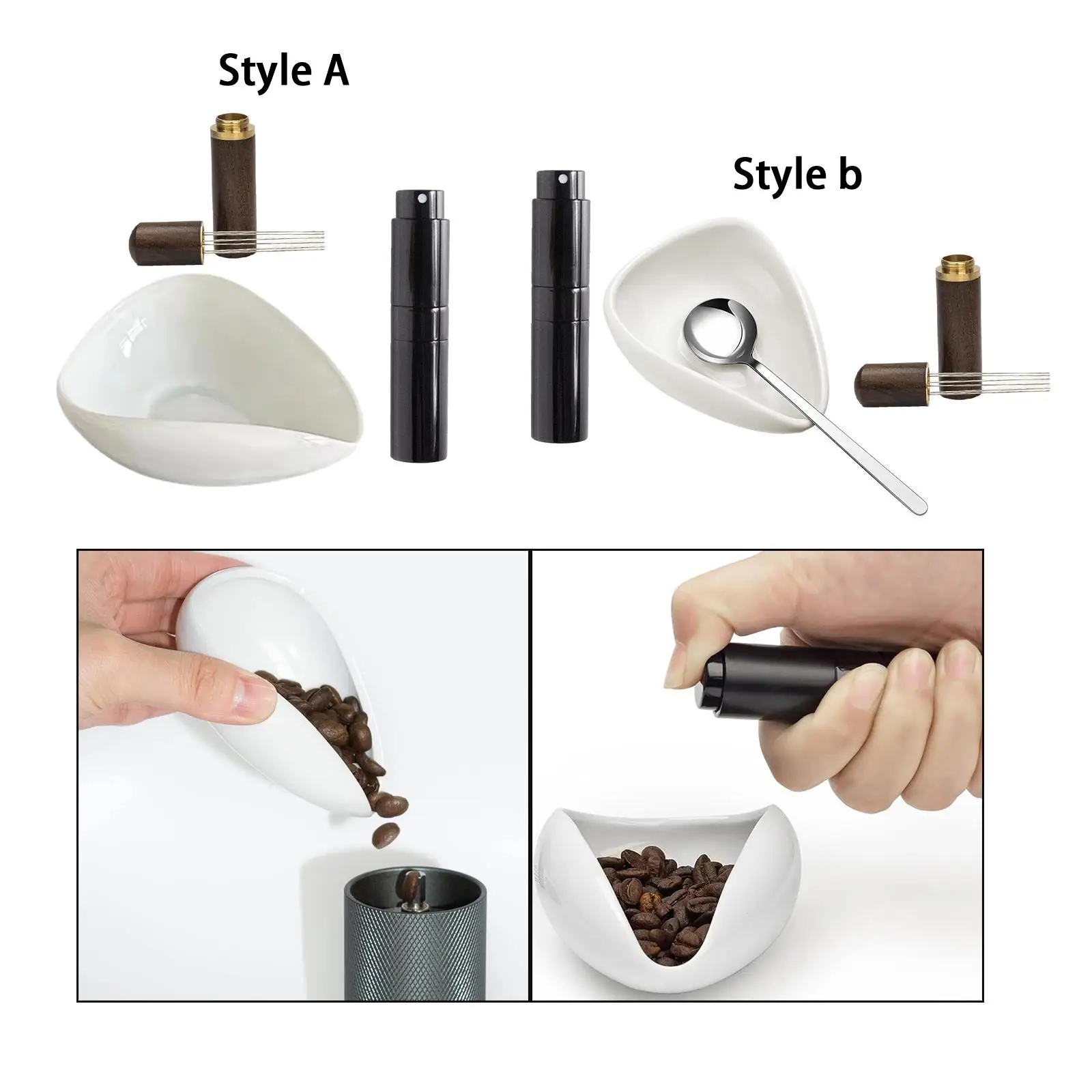 Style A

Style b