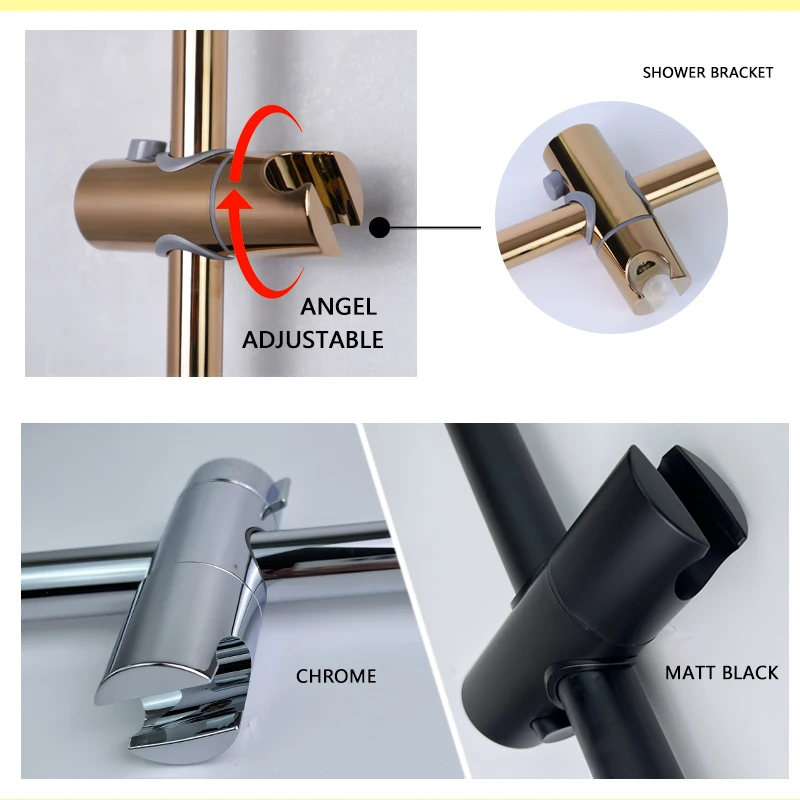 SHOWER BRACKET

ANGEL ADJUSTABLE

CHROME

MATT BLACK