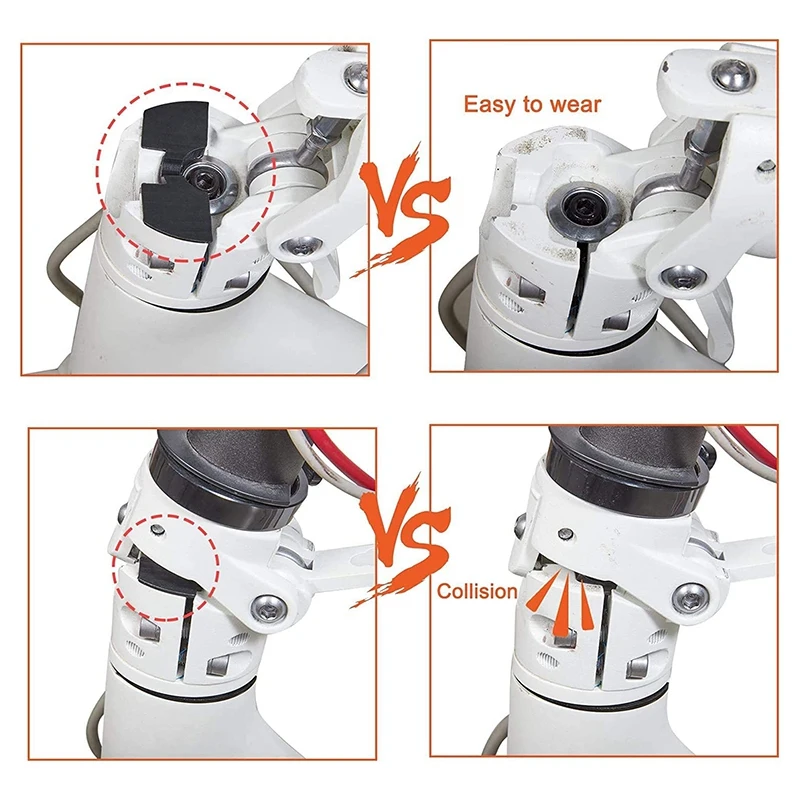 VS

Easy to wear

VS

Collision