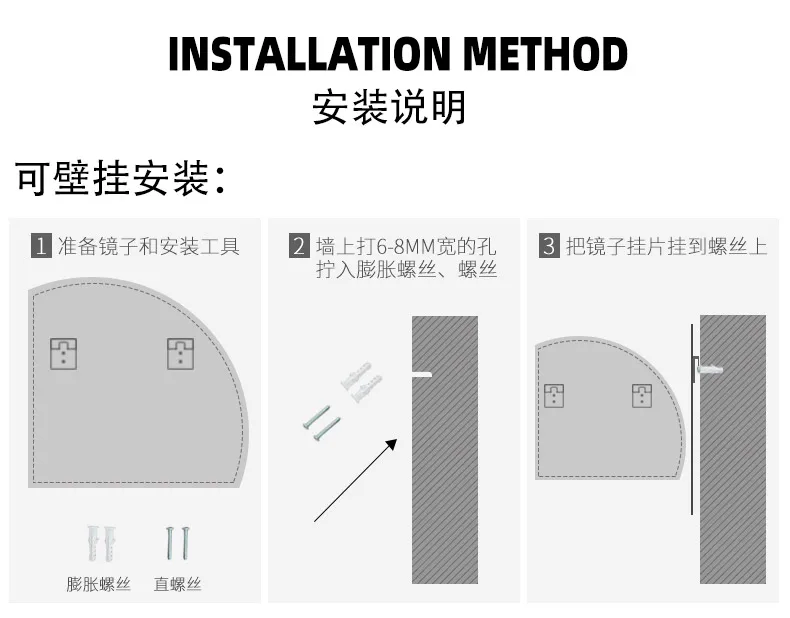 INSTALLATION METHOD
安装说明

可壁挂安装:

1 准备镜子和安装工具

膨胀螺丝 直螺丝

2 墙上打6-8MM宽的孔 拧入膨胀螺丝、螺丝

3 把镜子挂片挂到螺丝上