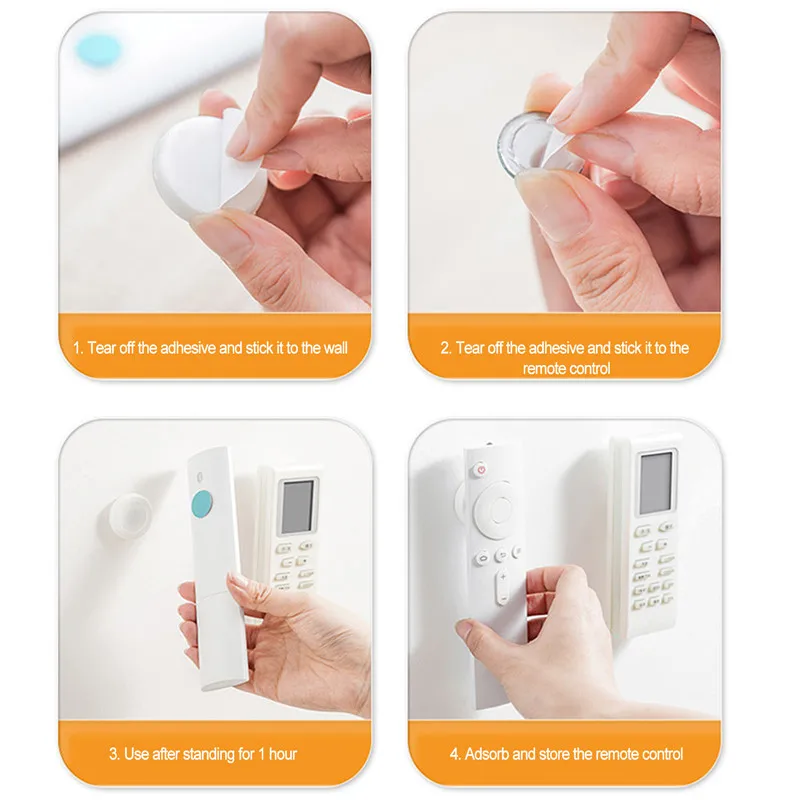 1. Tear off the adhesive and stick it to the wall

2. Tear off the adhesive and stick it to the remote control

3. Use after standing for 1 hour

4. Adsorb and store the remote control