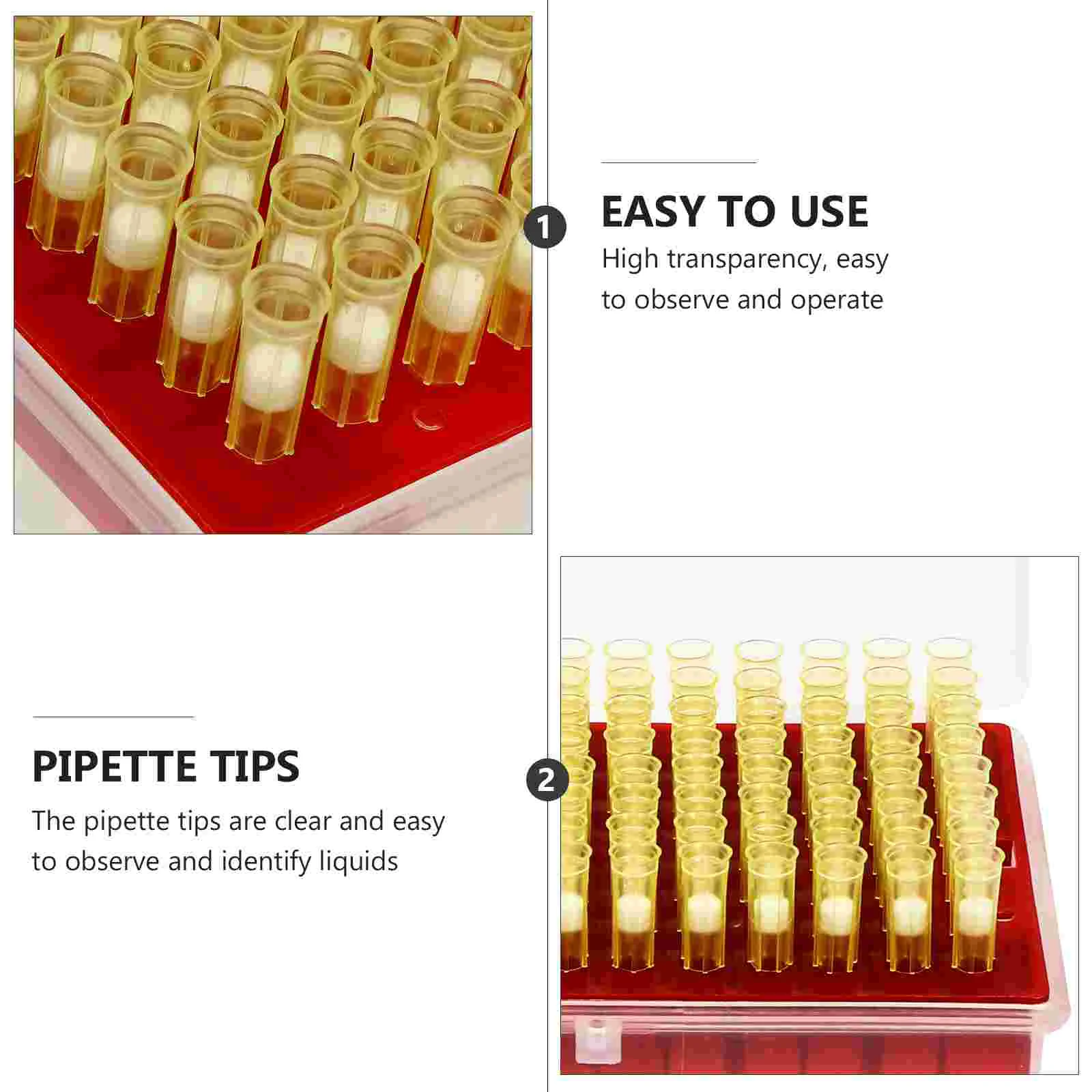 1

EASY TO USE

High transparency, easy to observe and operate

PIPETTE TIPS

The pipette tips are clear and easy to observe and identify liquids

2