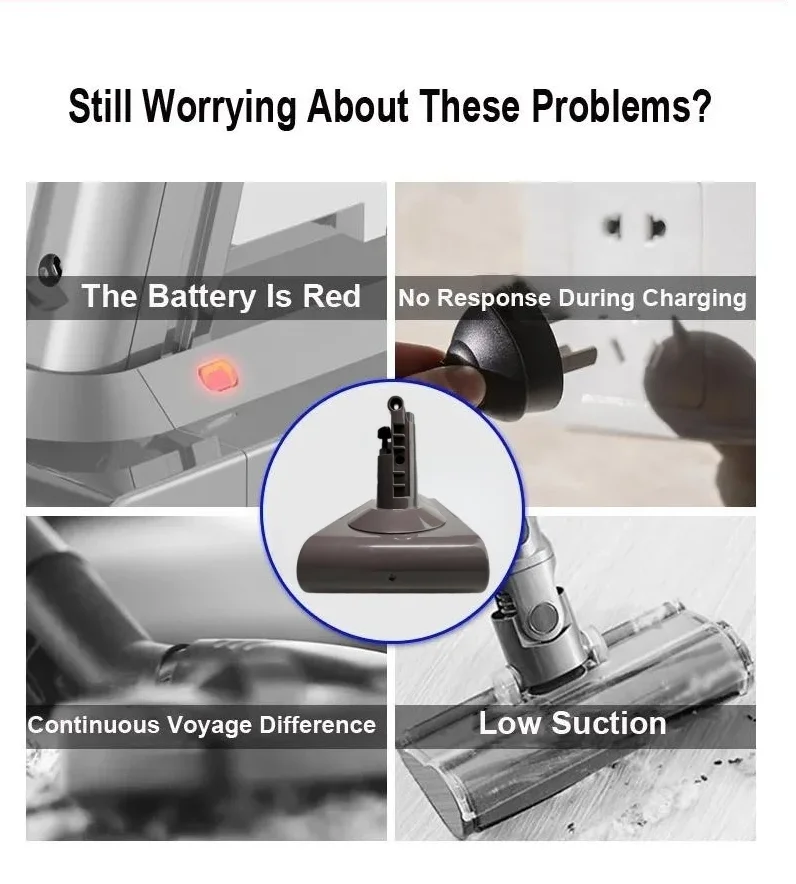 Still Worrying About These Problems?

The Battery Is Red

No Response During Charging

Continuous Voyage Difference

Low Suction