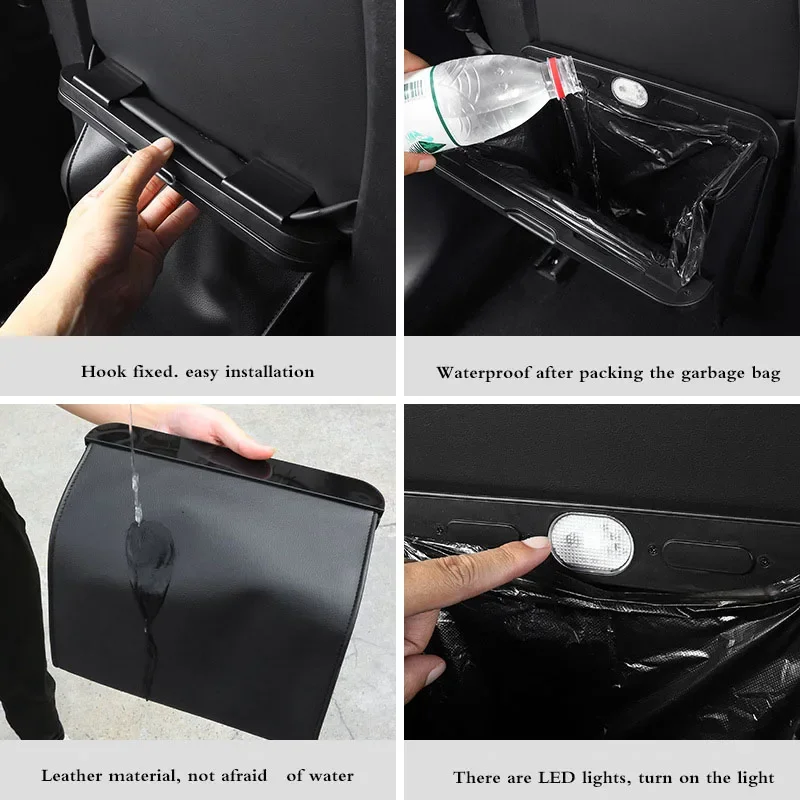 Hook fixed. easy installation

Waterproof after packing the garbage bag

Leather material, not afraid of water

There are LED lights, turn on the light