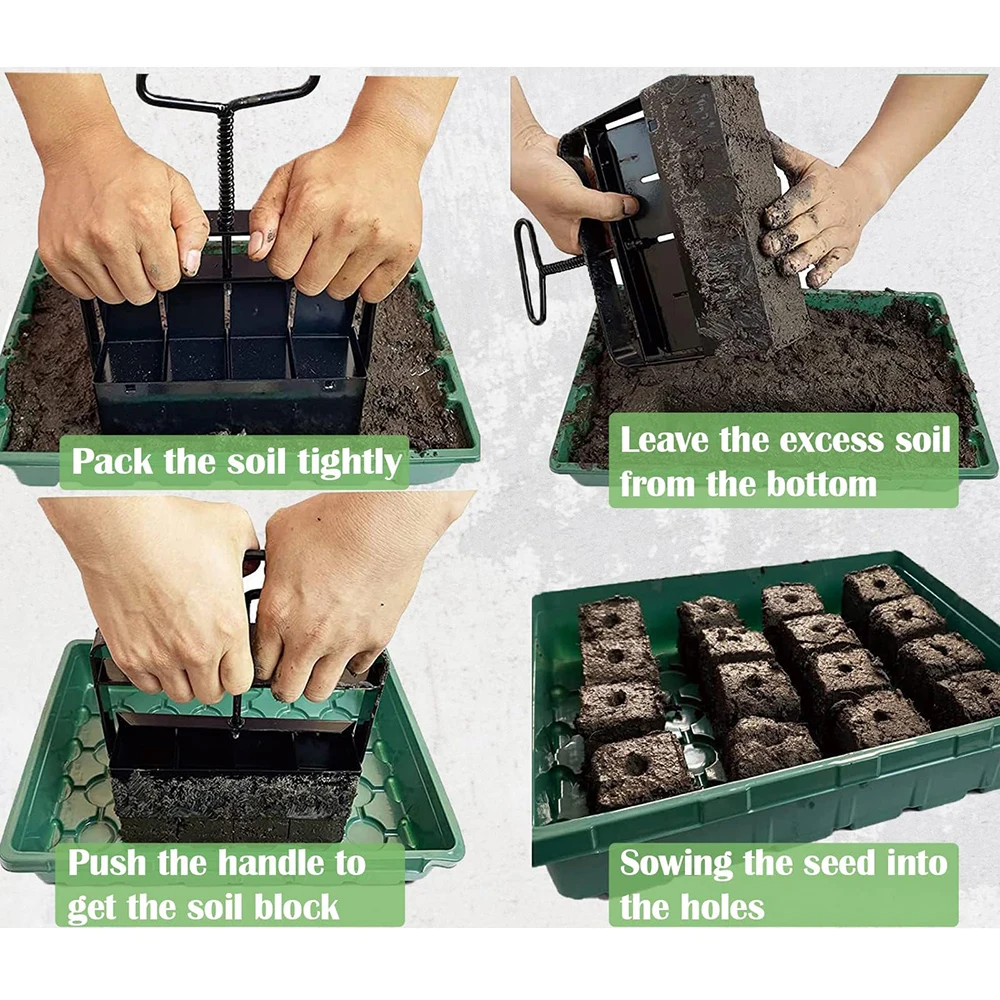 Pack the soil tightly

Leave the excess soil from the bottom

Push the handle to get the soil block

Sowing the seed into the holes