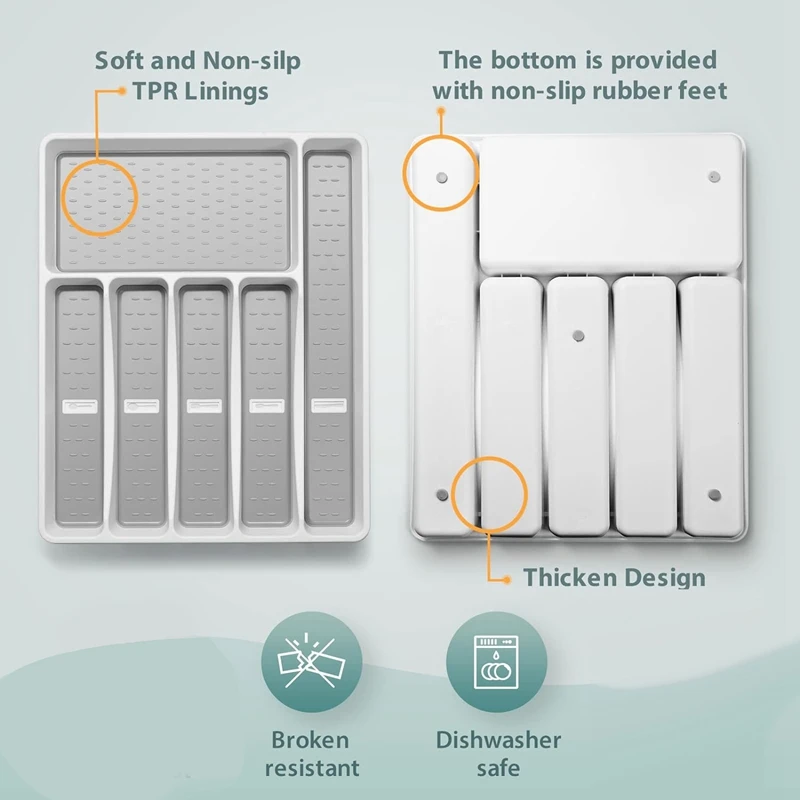 Soft and Non-silp TPR Linings

The bottom is provided with non-slip rubber feet

Thicken Design

Broken resistant

Dishwasher safe