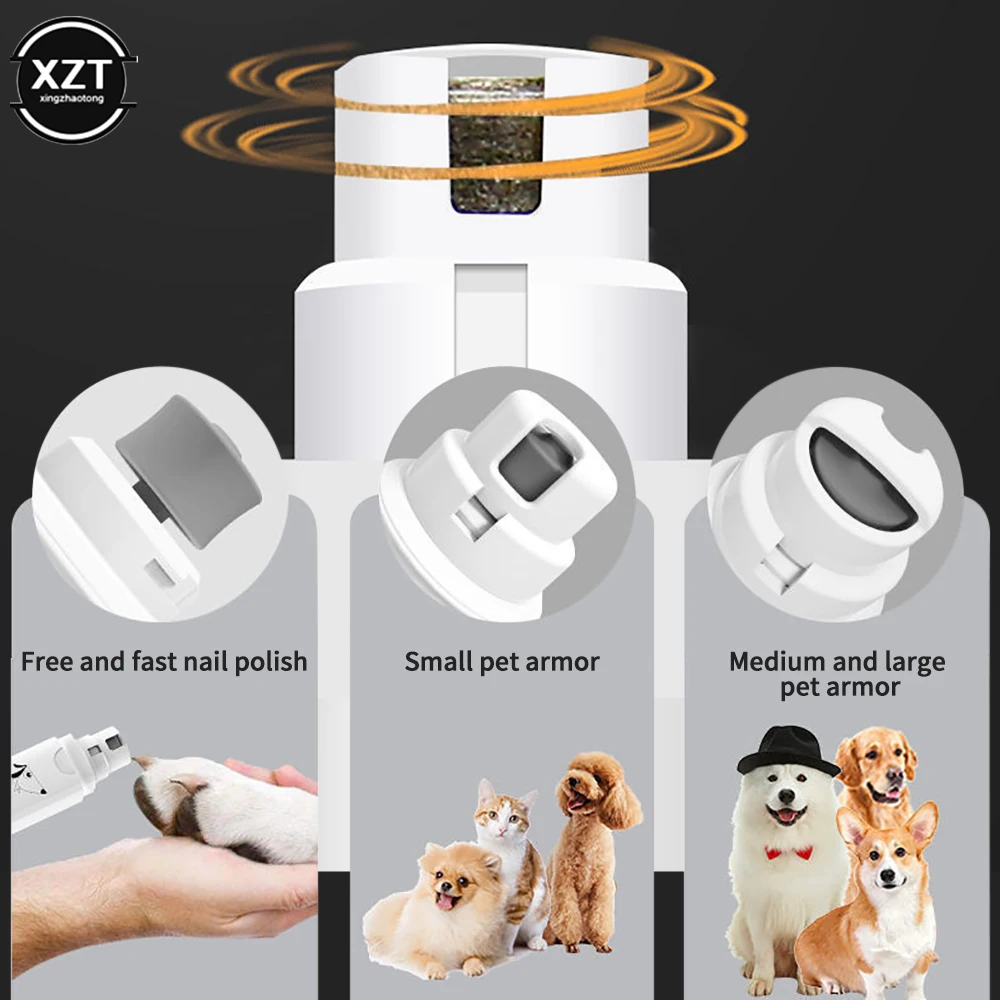 XZT
xingzhaotong

Free and fast nail polish

Small pet armor

Medium and large pet armor