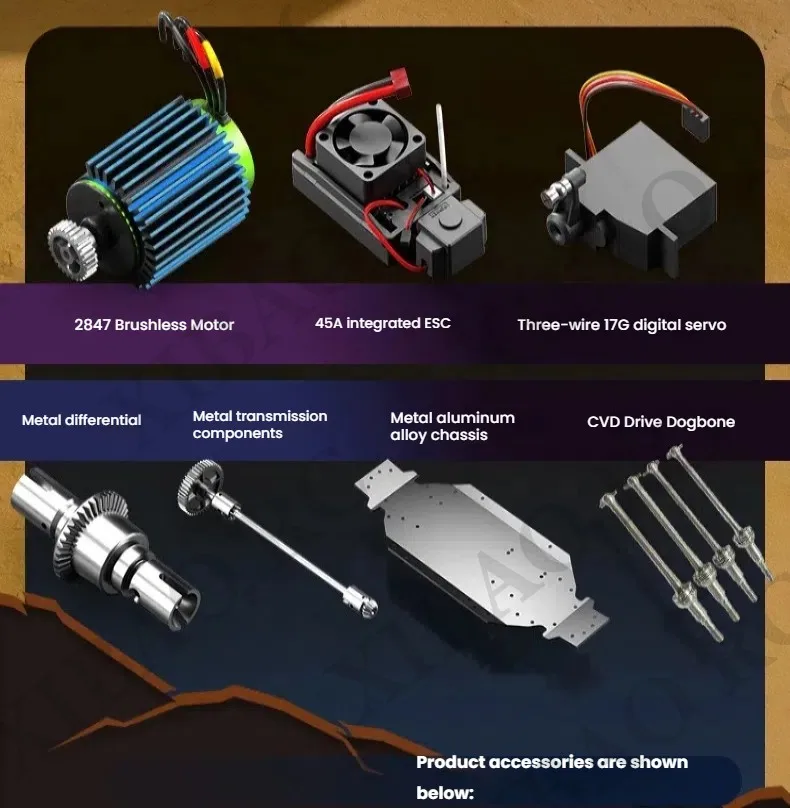 2847 Brushless Motor

45A integrated ESC

Three-wire 17G digital servo

Metal differential

Metal transmission components

Metal aluminum alloy chassis

CVD Drive Dogbone

Product accessories are shown below: