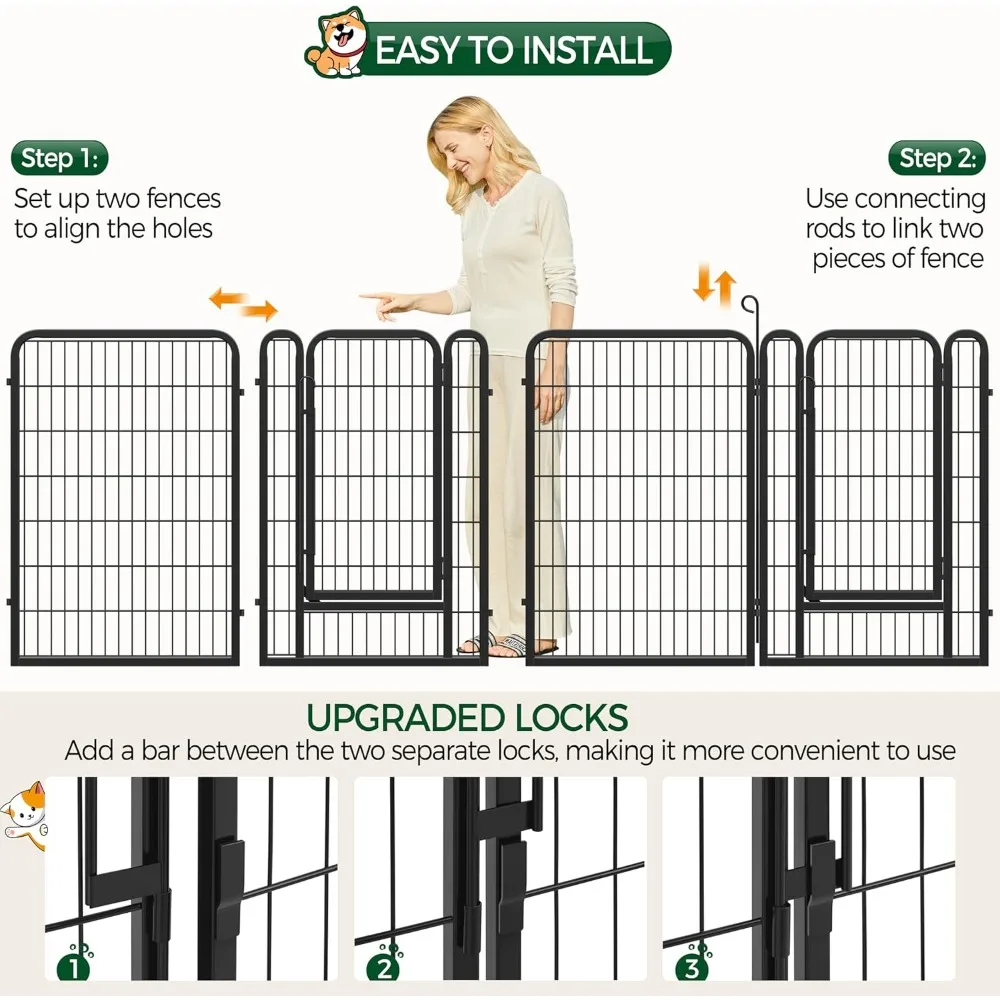 EASY TO INSTALL

Step 1:
Set up two fences to align the holes

Step 2:
Use connecting rods to link two pieces of fence

UPGRADED LOCKS
Add a bar between the two separate locks, making it more convenient to use

1

2

3