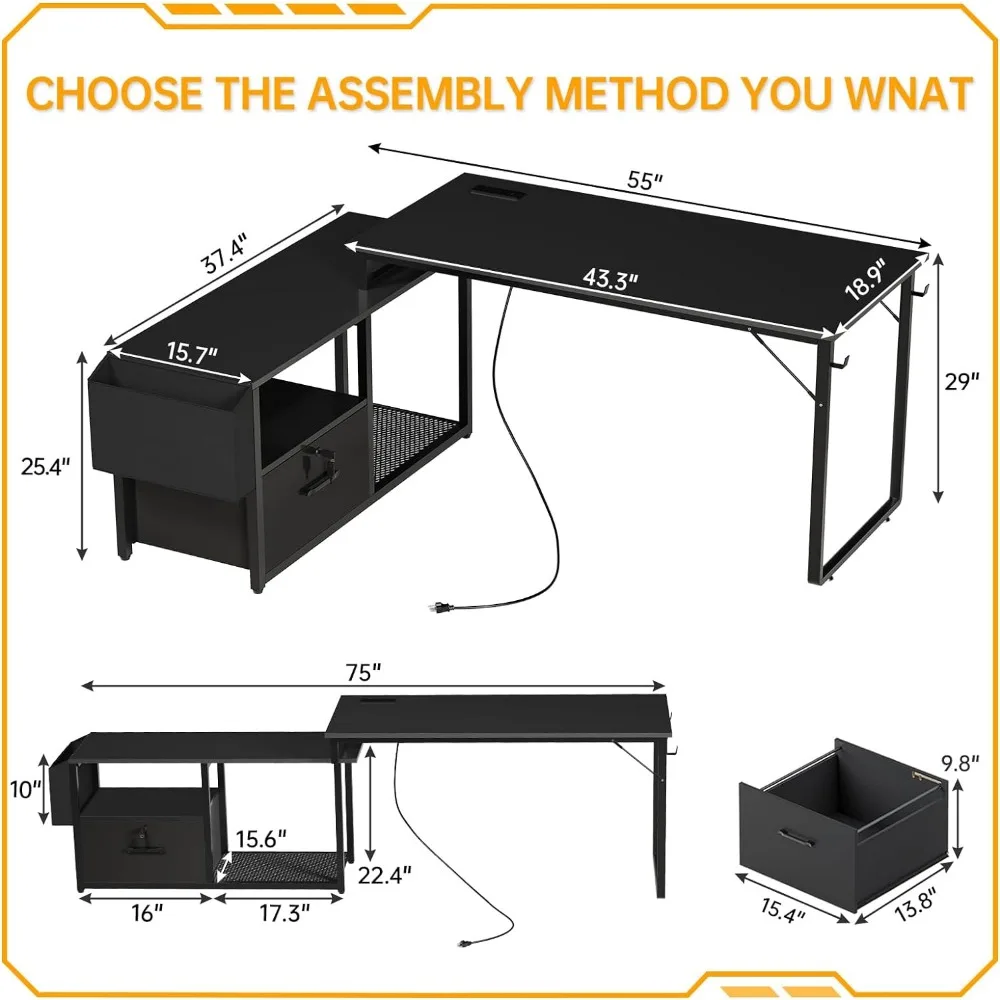 CHOOSE THE ASSEMBLY METHOD YOU WNAT

55"
37.4"
43.3"
18.9"
15.7"
29"
25.4"

75"
10"
15.6"
22.4"
16"
17.3"
9.8"
15.4"
13.8"