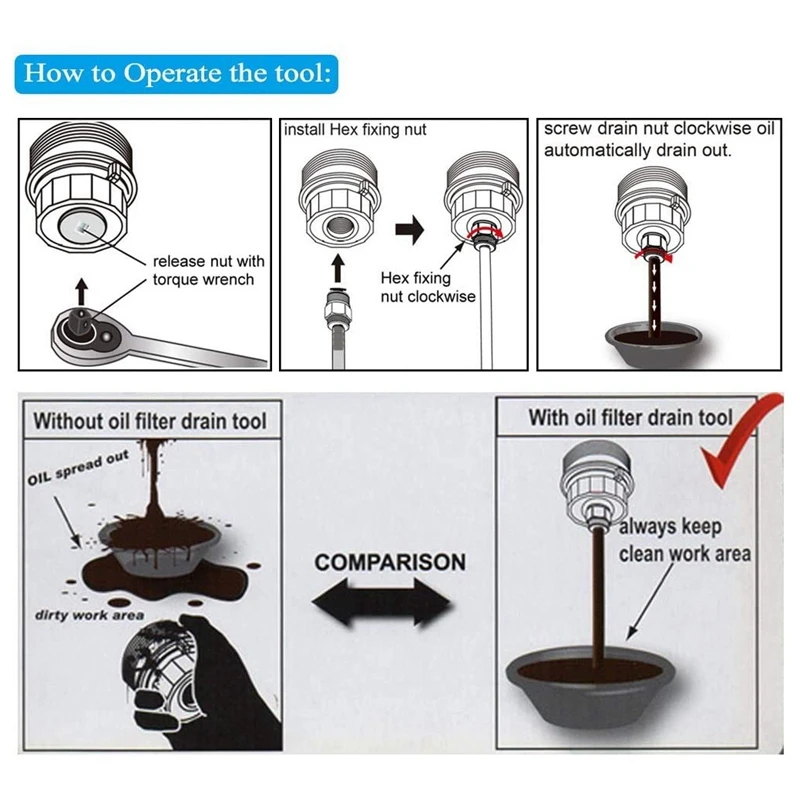 How to Operate the tool:

release nut with torque wrench

install Hex fixing nut

Hex fixing nut clockwise

screw drain nut clockwise oil automatically drain out.

Without oil filter drain tool

OIL spread out

dirty work area

COMPARISON

With oil filter drain tool

always keep clean work area