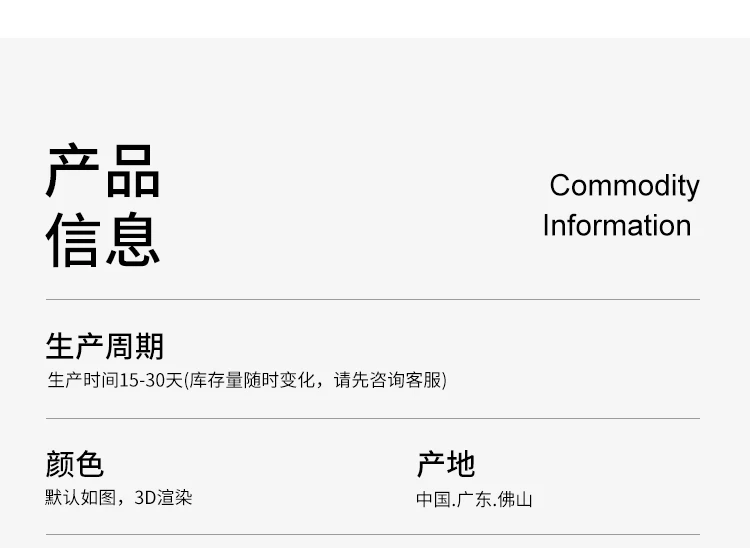 产品
信息

Commodity
Information

生产周期
生产时间15-30天(库存量随时变化，请先咨询客服)

颜色
默认如图，3D渲染

产地
中国.广东.佛山