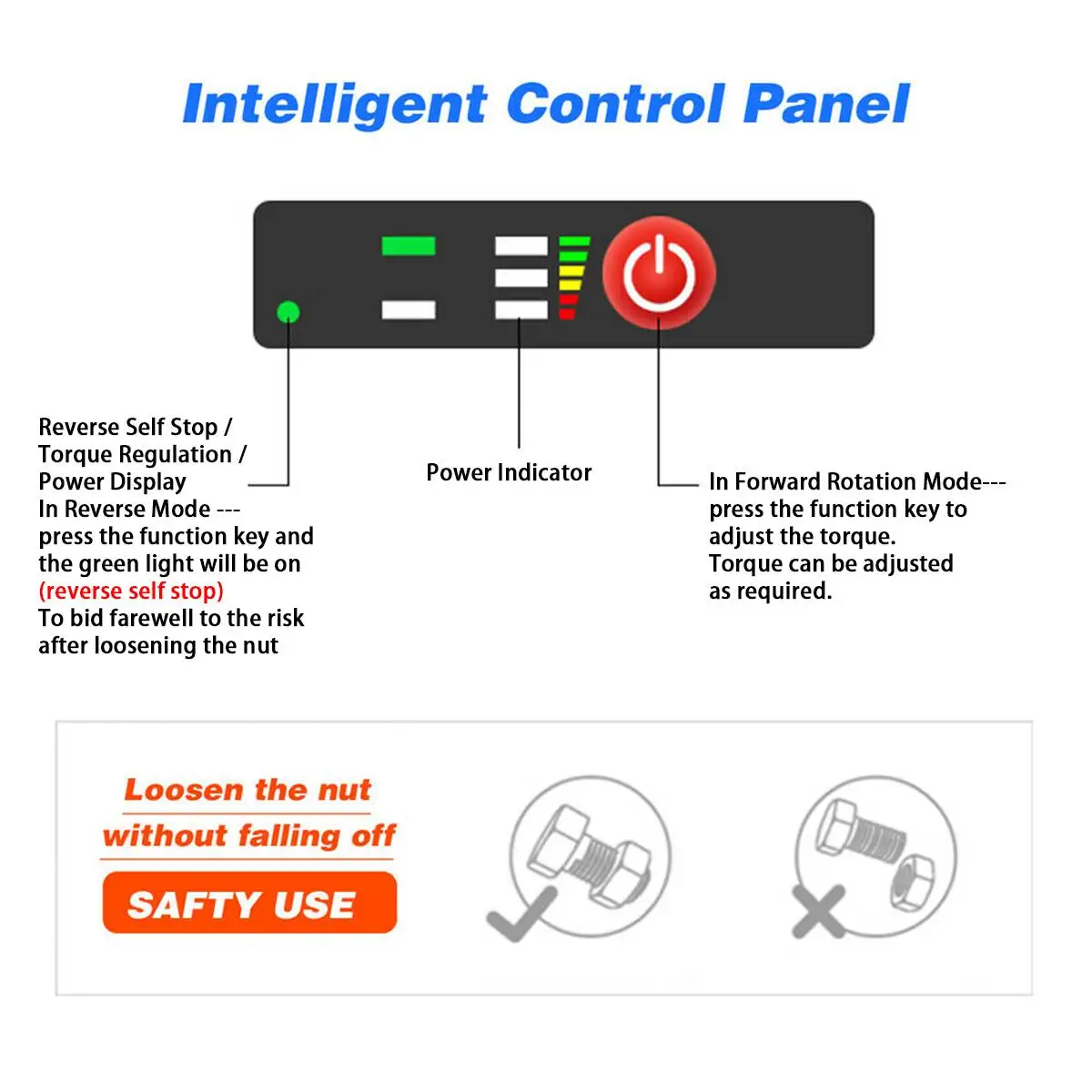 Intelligent Control Panel

Reverse Self Stop / Torque Regulation / Power Display
In Reverse Mode --- press the function key and the green light will be on (reverse self stop)
To bid farewell to the risk after loosening the nut

Power Indicator

In Forward Rotation Mode--- press the function key to adjust the torque.
Torque can be adjusted as required.

Loosen the nut without falling off

SAFTY USE