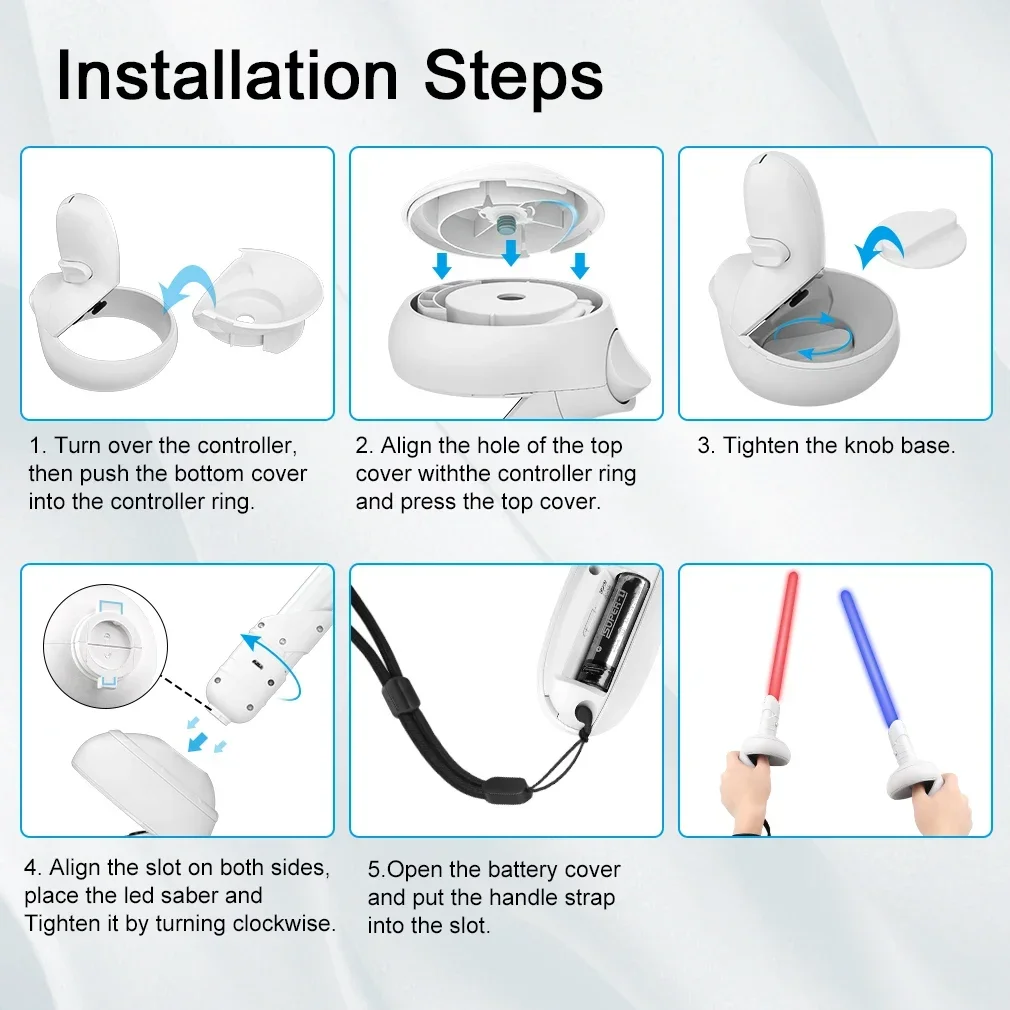 Installation Steps

1. Turn over the controller, then push the bottom cover into the controller ring.

2. Align the hole of the top cover withthe controller ring and press the top cover.

3. Tighten the knob base.

4. Align the slot on both sides, place the led saber and Tighten it by turning clockwise.

5.Open the battery cover and put the handle strap into the slot.