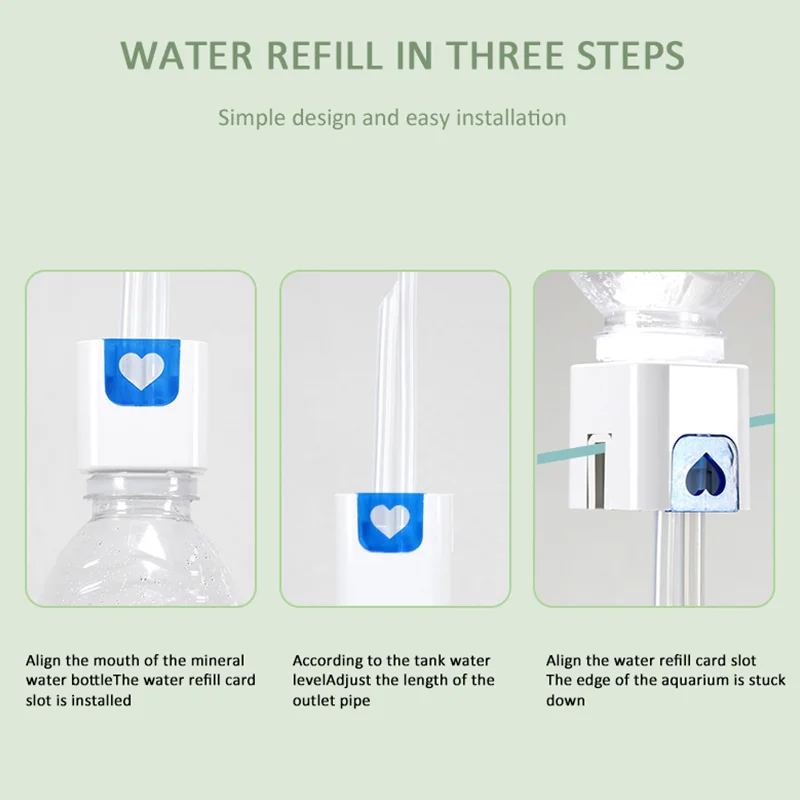 WATER REFILL IN THREE STEPS

Simple design and easy installation

Align the mouth of the mineral water bottleThe water refill card slot is installed

According to the tank water levelAdjust the length of the outlet pipe

Align the water refill card slot The edge of the aquarium is stuck down