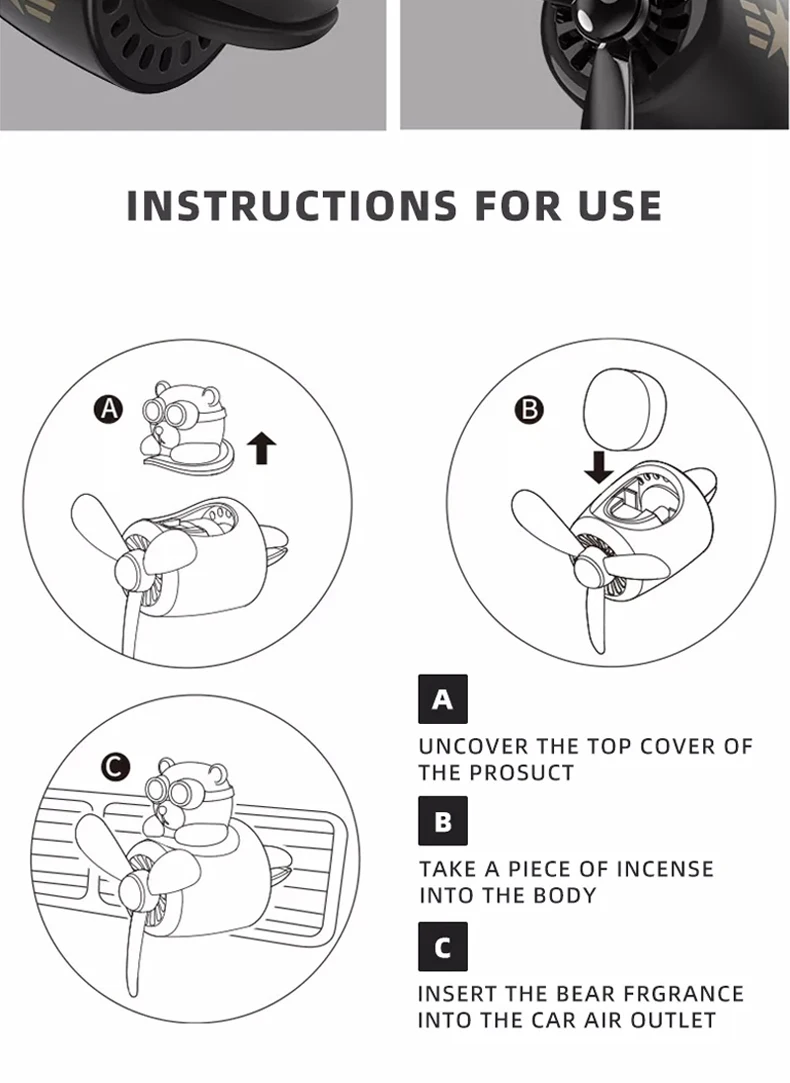 INSTRUCTIONS FOR USE

A

B

C

A

UNCOVER THE TOP COVER OF THE PROSUCT

B

TAKE A PIECE OF INCENSE INTO THE BODY

C

INSERT THE BEAR FRGRANCE INTO THE CAR AIR OUTLET