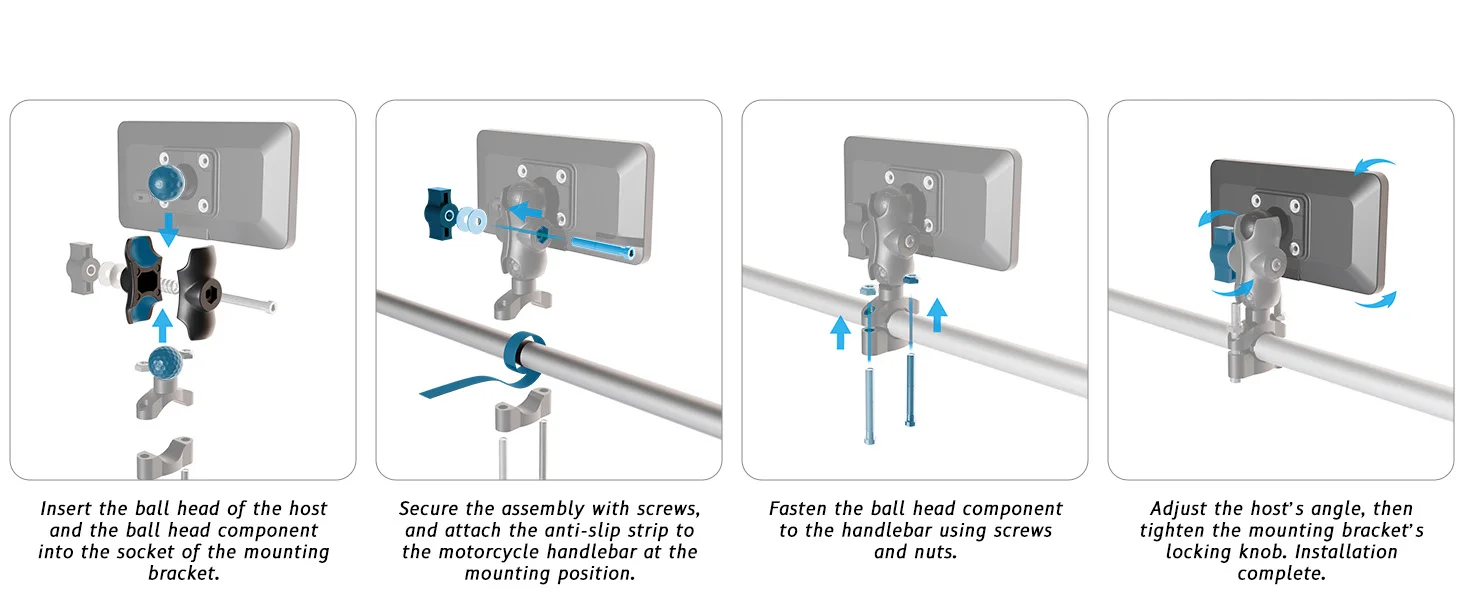 Insert the ball head of the host and the ball head component into the socket of the mounting bracket.

Secure the assembly with screws, and attach the anti-slip strip to the motorcycle handlebar at the mounting position.

Fasten the ball head component to the handlebar using screws and nuts.

Adjust the host's angle, then tighten the mounting bracket's locking knob. Installation complete.