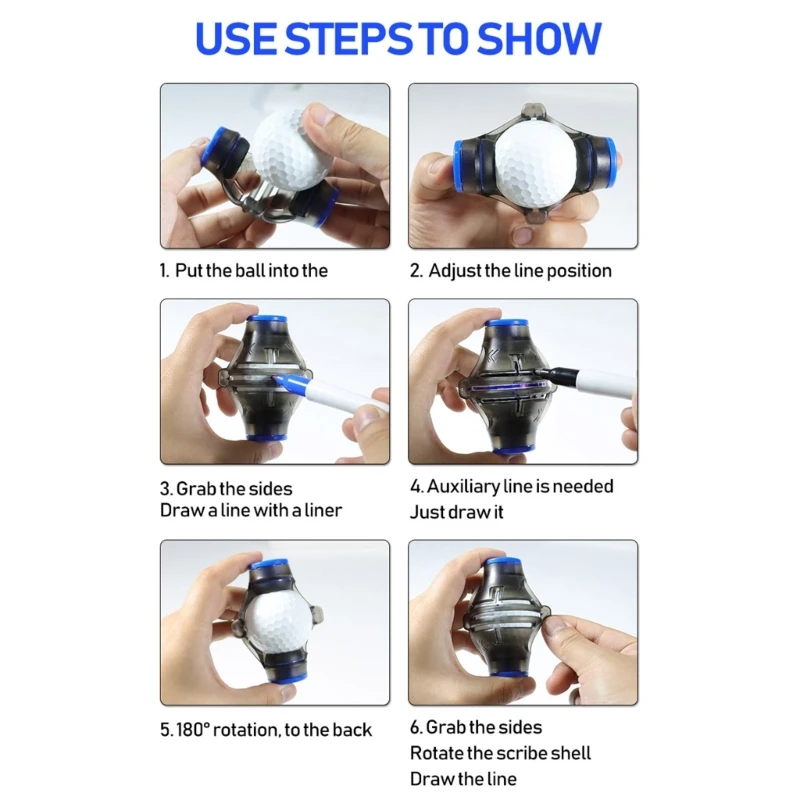 USE STEPS TO SHOW

1. Put the ball into the

2. Adjust the line position

3. Grab the sides
Draw a line with a liner

4. Auxiliary line is needed
Just draw it

5. 180° rotation, to the back

6. Grab the sides
Rotate the scribe shell
Draw the line