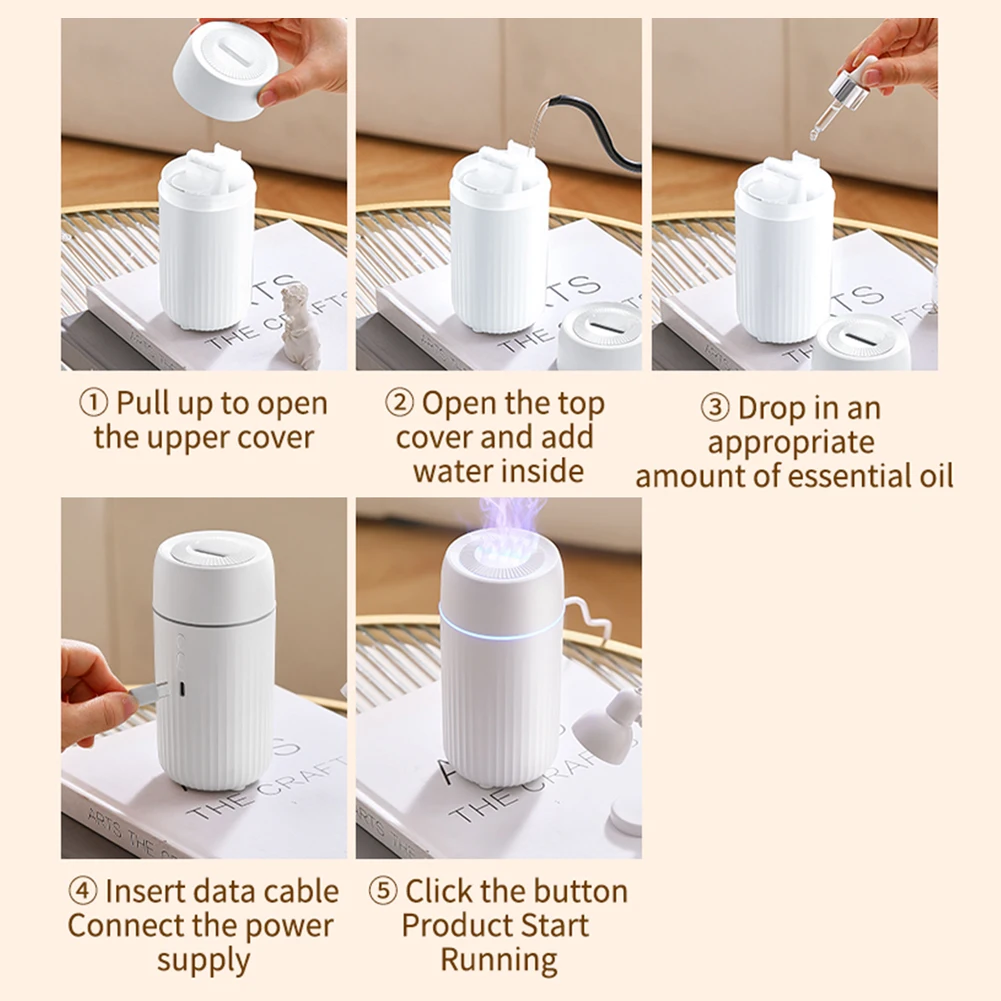 ① Pull up to open the upper cover

② Open the top cover and add water inside

③ Drop in an appropriate amount of essential oil

④ Insert data cable Connect the power supply

⑤ Click the button Product Start Running