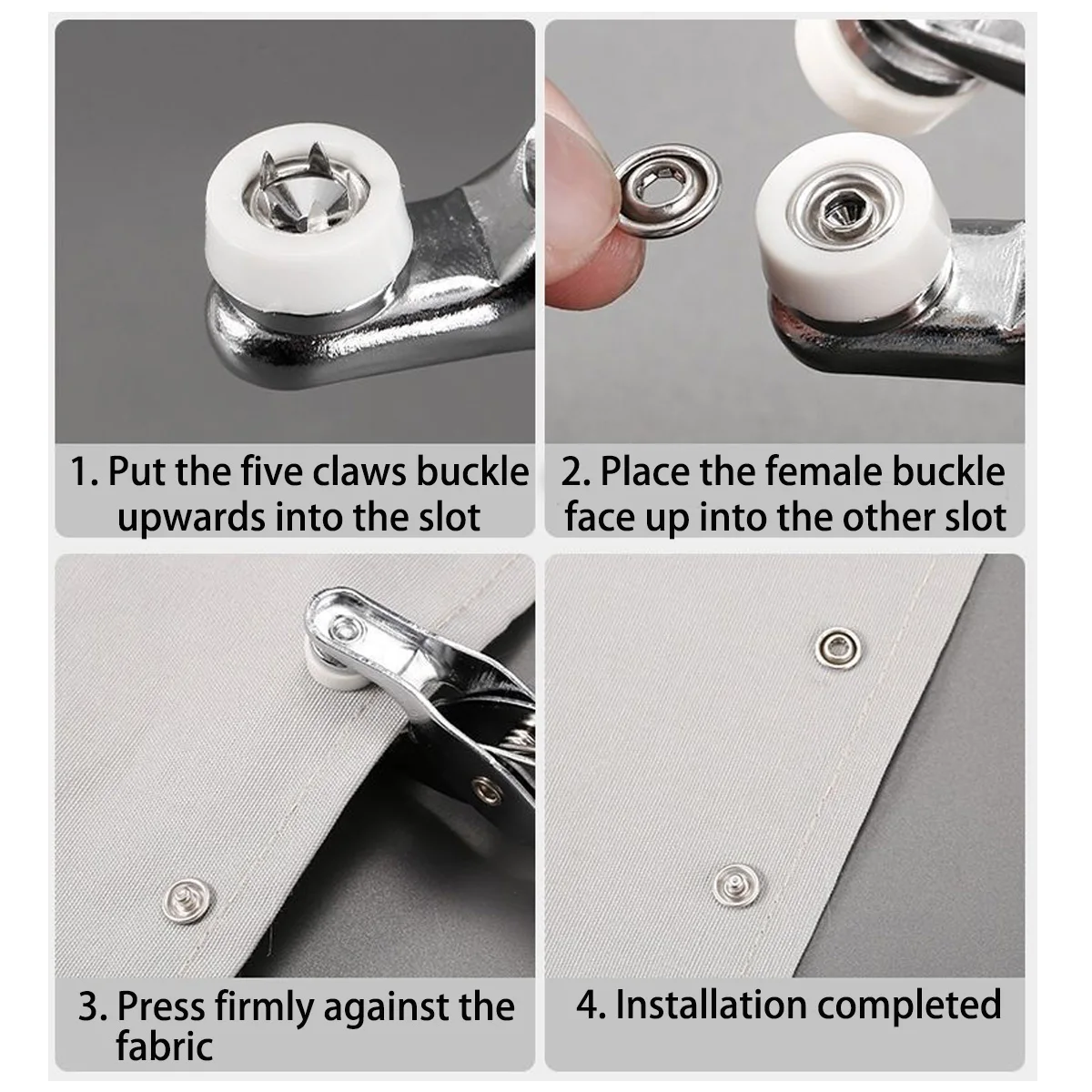 1. Put the five claws buckle upwards into the slot

2. Place the female buckle face up into the other slot

3. Press firmly against the fabric

4. Installation completed