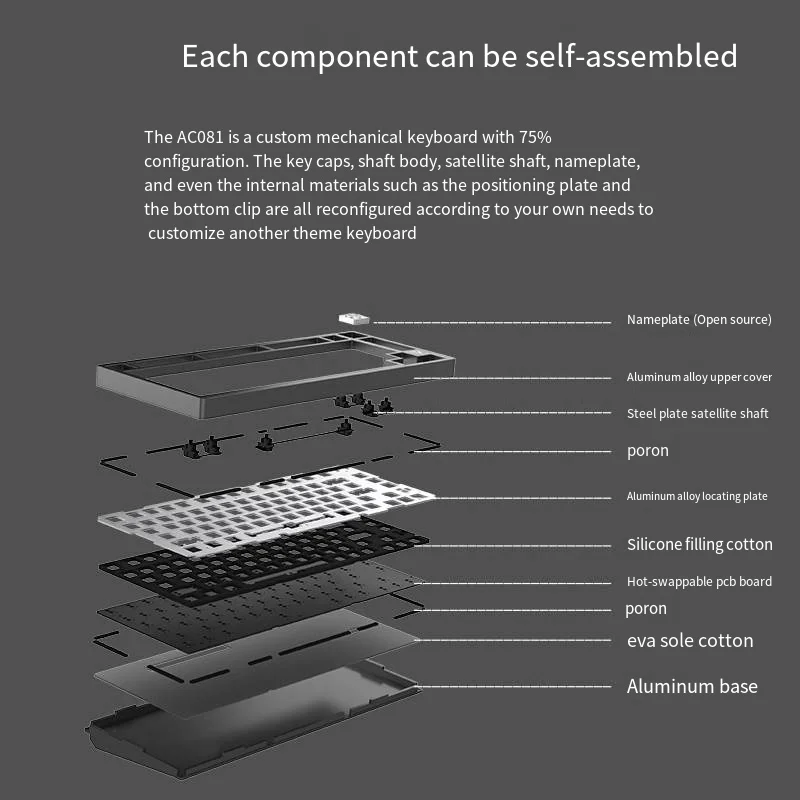 Each component can be self-assembled

The AC081 is a custom mechanical keyboard with 75% configuration. The key caps, shaft body, satellite shaft, nameplate, and even the internal materials such as the positioning plate and the bottom clip are all reconfigured according to your own needs to customize another theme keyboard

Nameplate (Open source)

Aluminum alloy upper cover

Steel plate satellite shaft

poron

Aluminum alloy locating plate

Silicone filling cotton

Hot-swappable pcb board

poron

eva sole cotton

Aluminum base