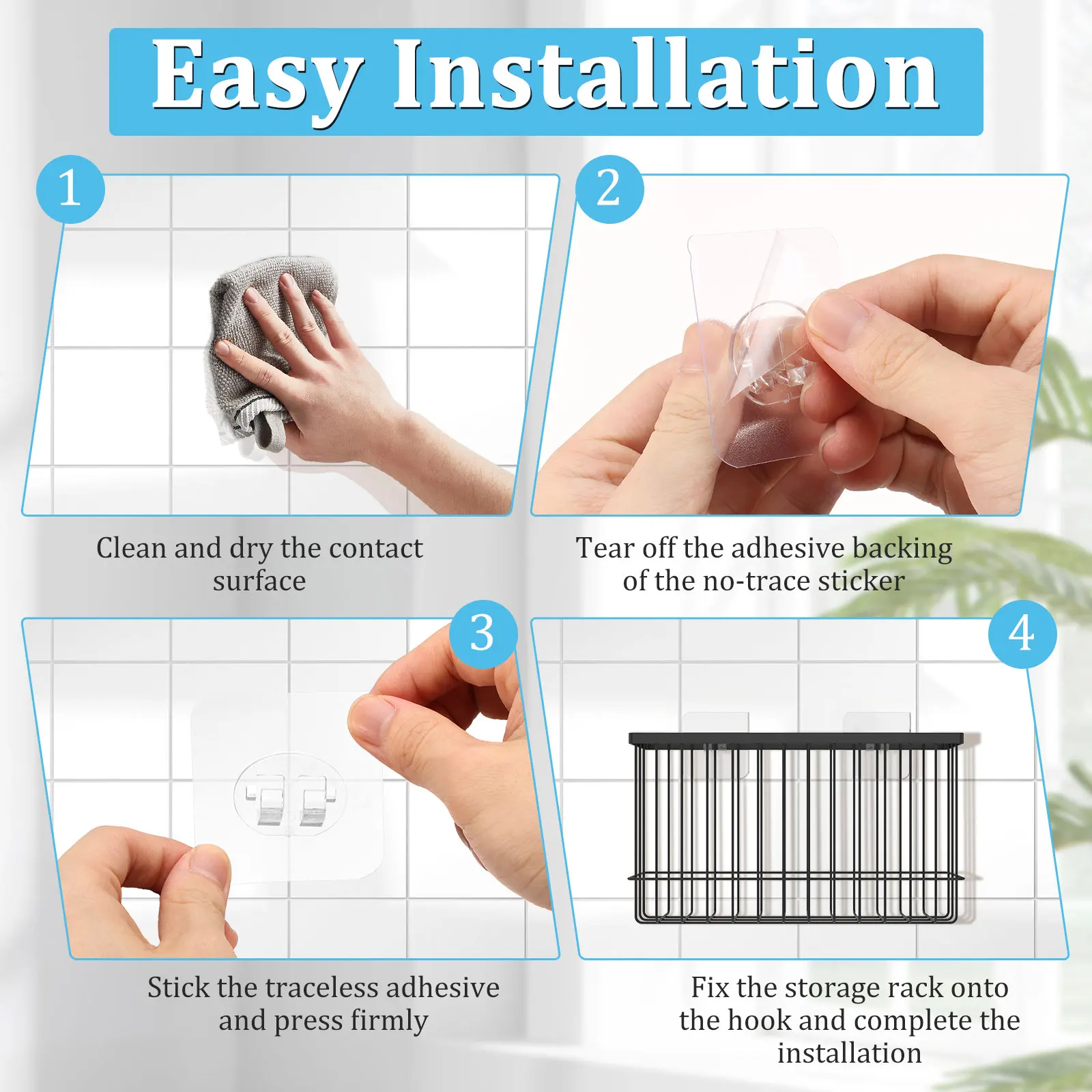 Easy Installation

1

Clean and dry the contact surface

2

Tear off the adhesive backing of the no-trace sticker

3

Stick the traceless adhesive and press firmly

4

Fix the storage rack onto the hook and complete the installation