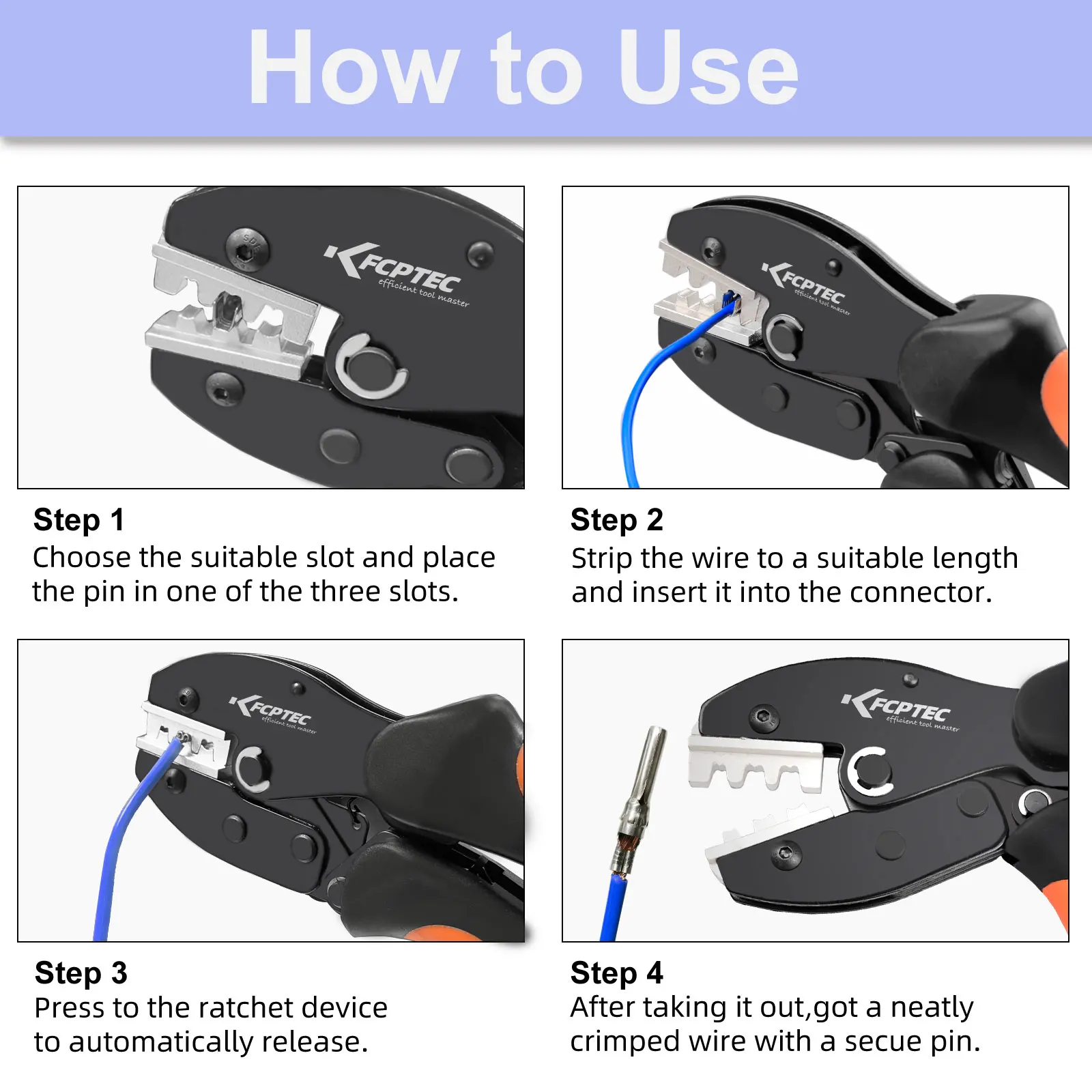 How to Use

FCPTEC
efficient tool master

Step 1
Choose the suitable slot and place the pin in one of the three slots.

FCPTEC
efficient tool master

Step 2
Strip the wire to a suitable length and insert it into the connector.

FCPTEC
efficient tool master

Step 3
Press to the ratchet device to automatically release.

FCPTEC
efficient tool master

Step 4
After taking it out,got a neatly crimped wire with a secue pin.