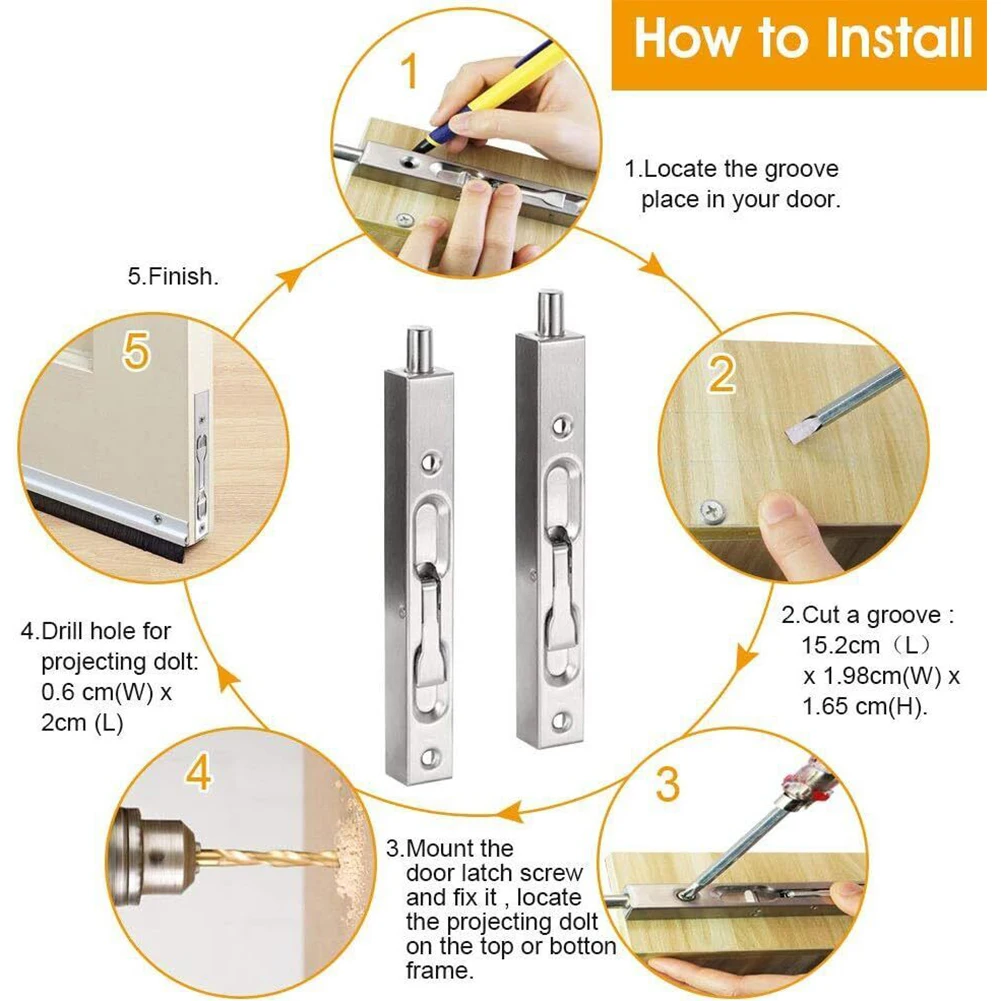 How to Install

1

1.Locate the groove place in your door.

2

2.Cut a groove : 15.2cm（L） x 1.98cm(W) x 1.65 cm(H).

3

3.Mount the door latch screw and fix it , locate the projecting dolt on the top or botton frame.

4

4.Drill hole for projecting dolt: 0.6 cm(W) x 2cm (L)

5

5.Finish.