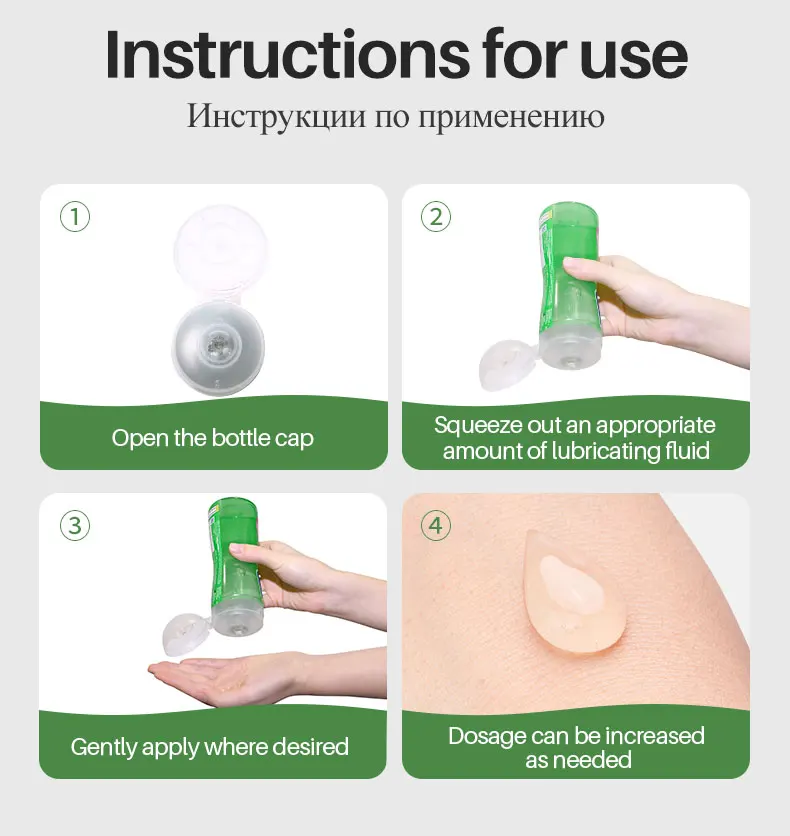 Instructions for use

Инструкции по применению

①

Open the bottle cap

②

Squeeze out an appropriate amount of lubricating fluid

③

Gently apply where desired

④

Dosage can be increased as needed