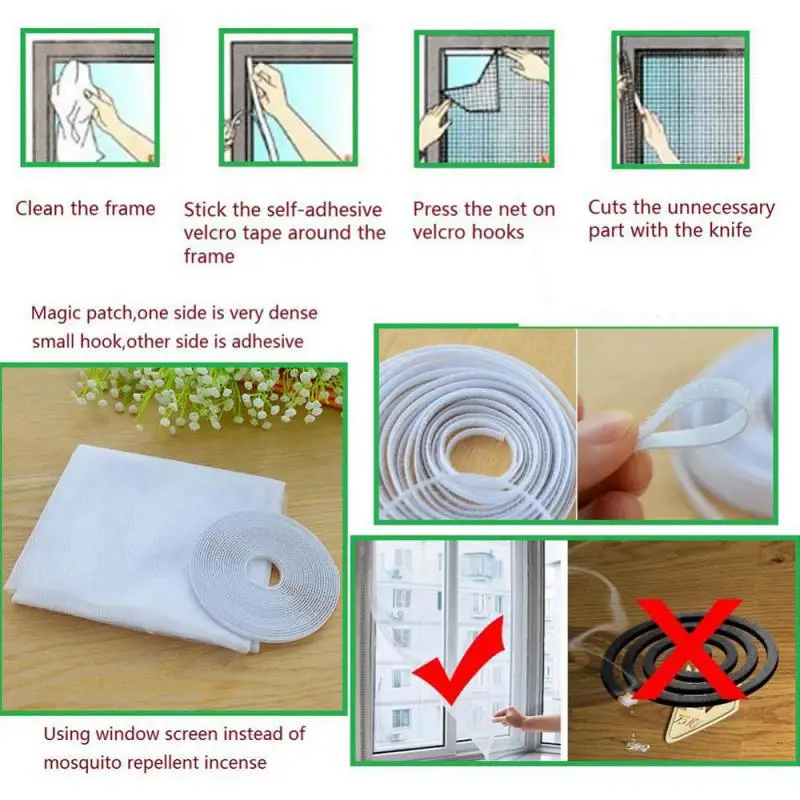 Clean the frame

Stick the self-adhesive velcro tape around the frame

Press the net on velcro hooks

Cuts the unnecessary part with the knife

Magic patch,one side is very dense small hook,other side is adhesive

Using window screen instead of mosquito repellent incense