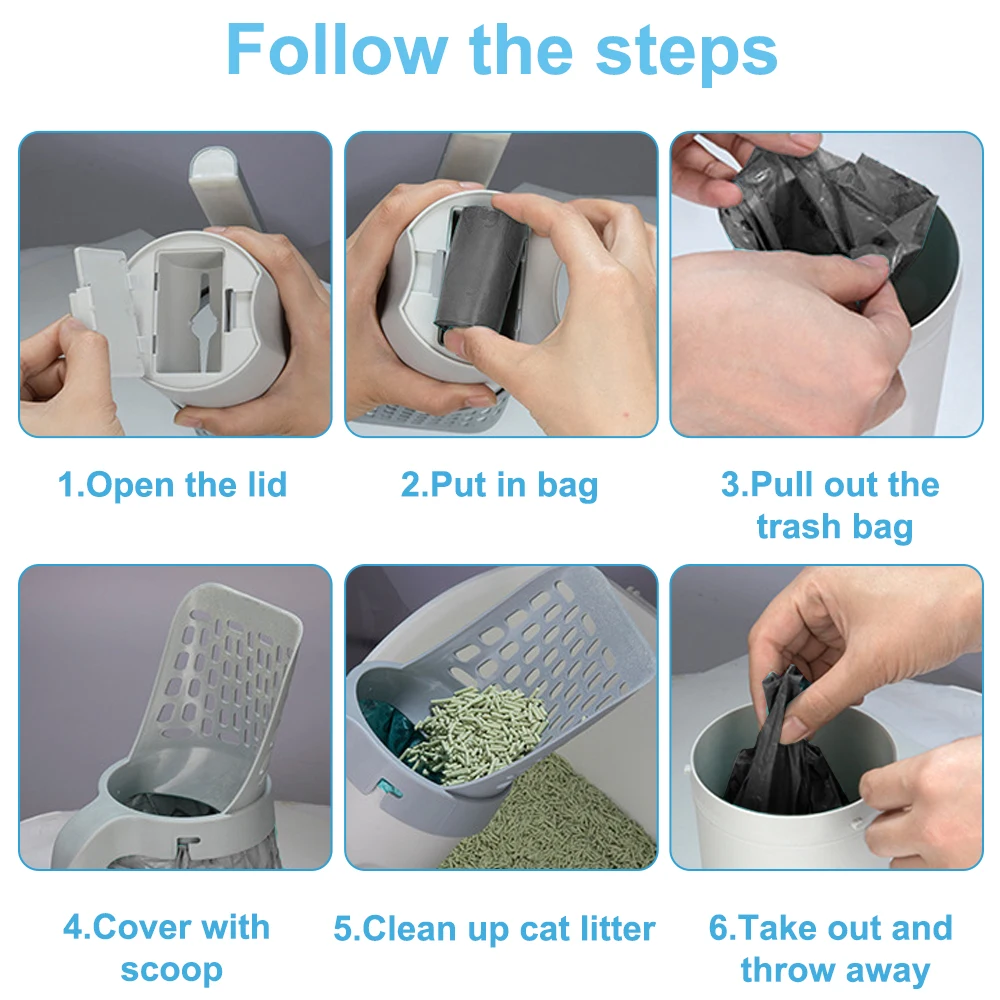 Follow the steps

1.Open the lid

2.Put in bag

3.Pull out the trash bag

4.Cover with scoop

5.Clean up cat litter

6.Take out and throw away