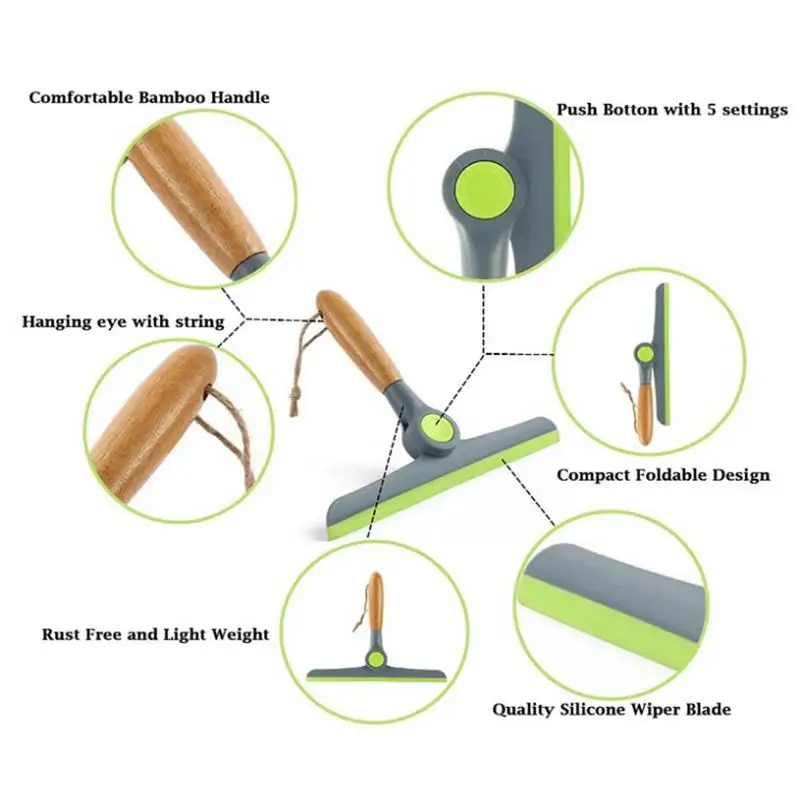 Comfortable Bamboo Handle

Push Botton with 5 settings

Hanging eye with string

Compact Foldable Design

Rust Free and Light Weight

Quality Silicone Wiper Blade