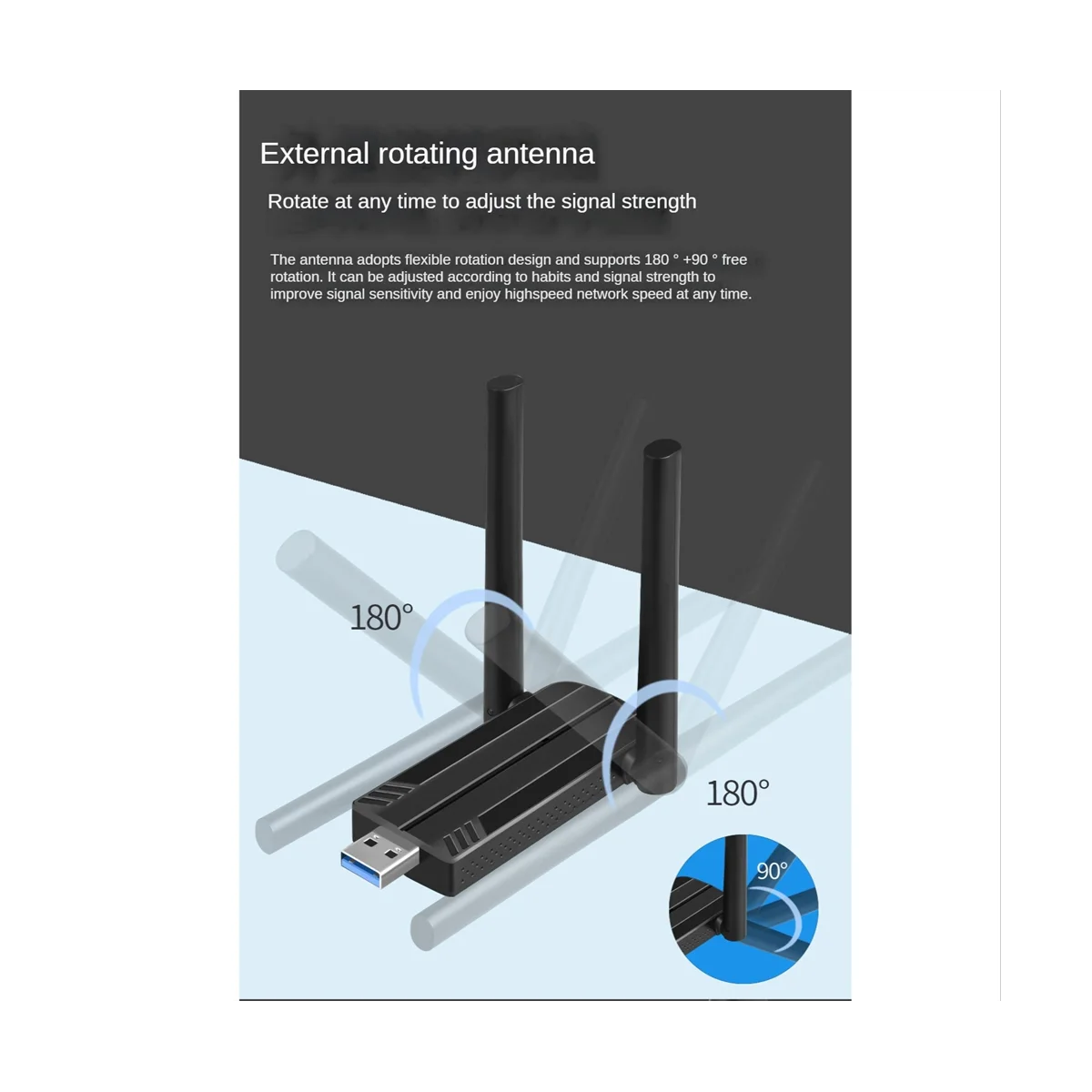 External rotating antenna

Rotate at any time to adjust the signal strength

The antenna adopts flexible rotation design and supports 180 ° +90 ° free rotation. It can be adjusted according to habits and signal strength to improve signal sensitivity and enjoy highspeed network speed at any time.

180°

180°

90°