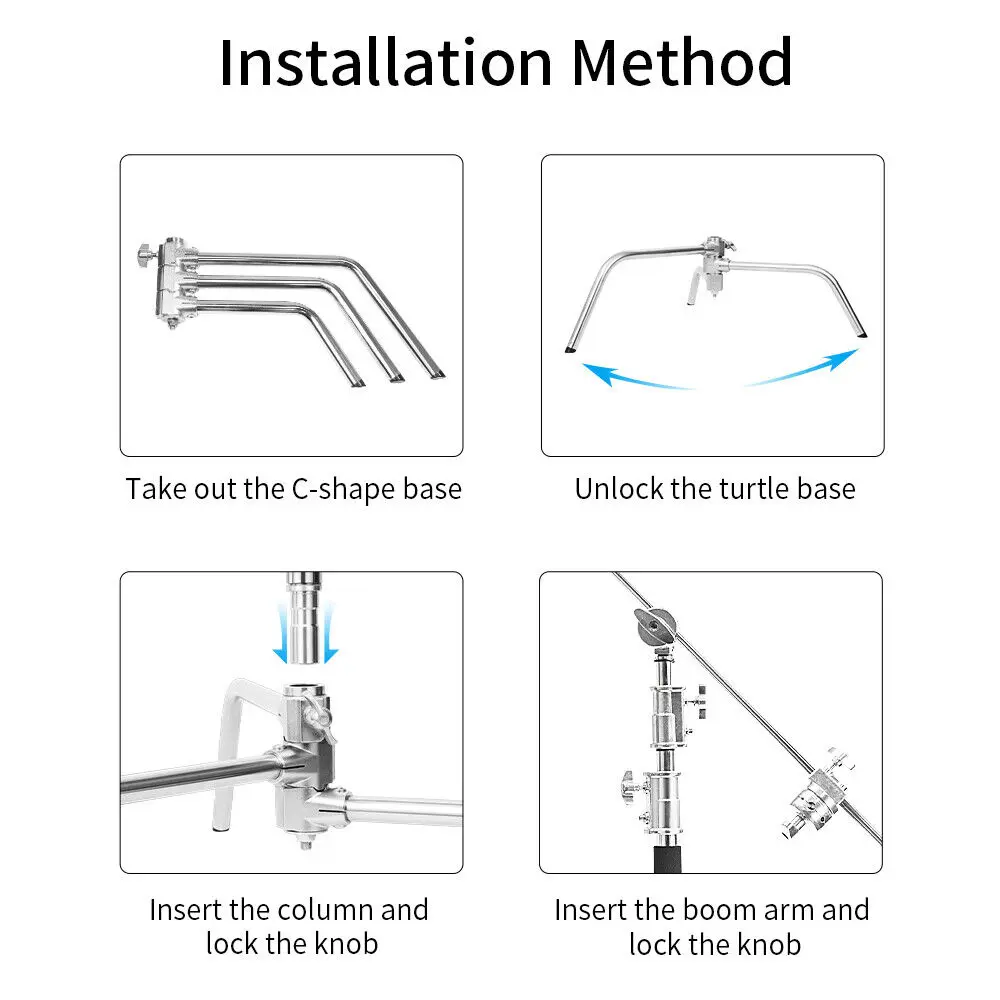 Installation Method

Take out the C-shape base

Unlock the turtle base

Insert the column and lock the knob

Insert the boom arm and lock the knob