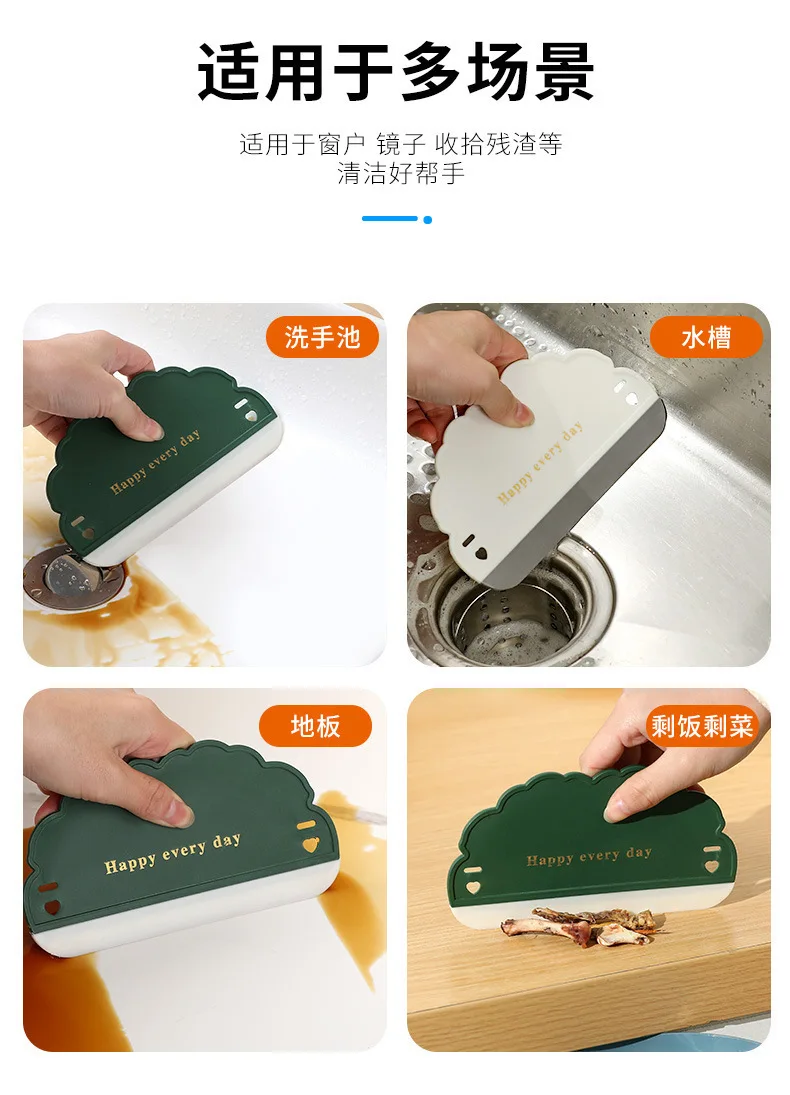 适用于多场景

适用于窗户 镜子 收拾残渣等
清洁好帮手

洗手池

Happy every day

水槽

Happy every day

地板

Happy every day

剩饭剩菜

Happy every day